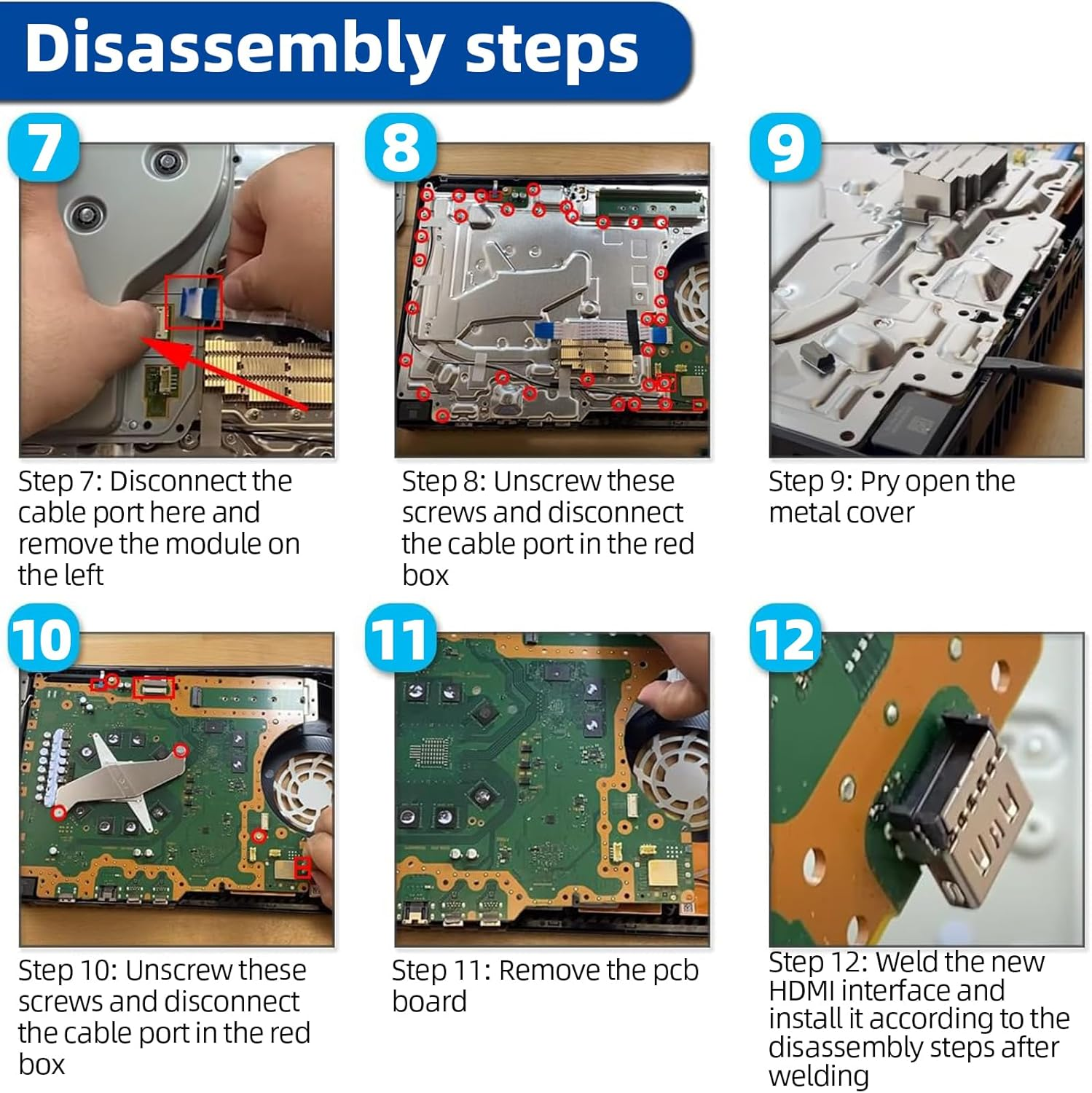 Disassembly steps

7

Step 7: Disconnect the cable port here and remove the module on the left

8

Step 8: Unscrew these screws and disconnect the cable port in the red box

9

Step 9: Pry open the metal cover

10

Step 10: Unscrew these screws and disconnect the cable port in the red box

11

Step 11: Remove the pcb board

12

Step 12: Weld the new HDMI interface and install it according to the disassembly steps after welding