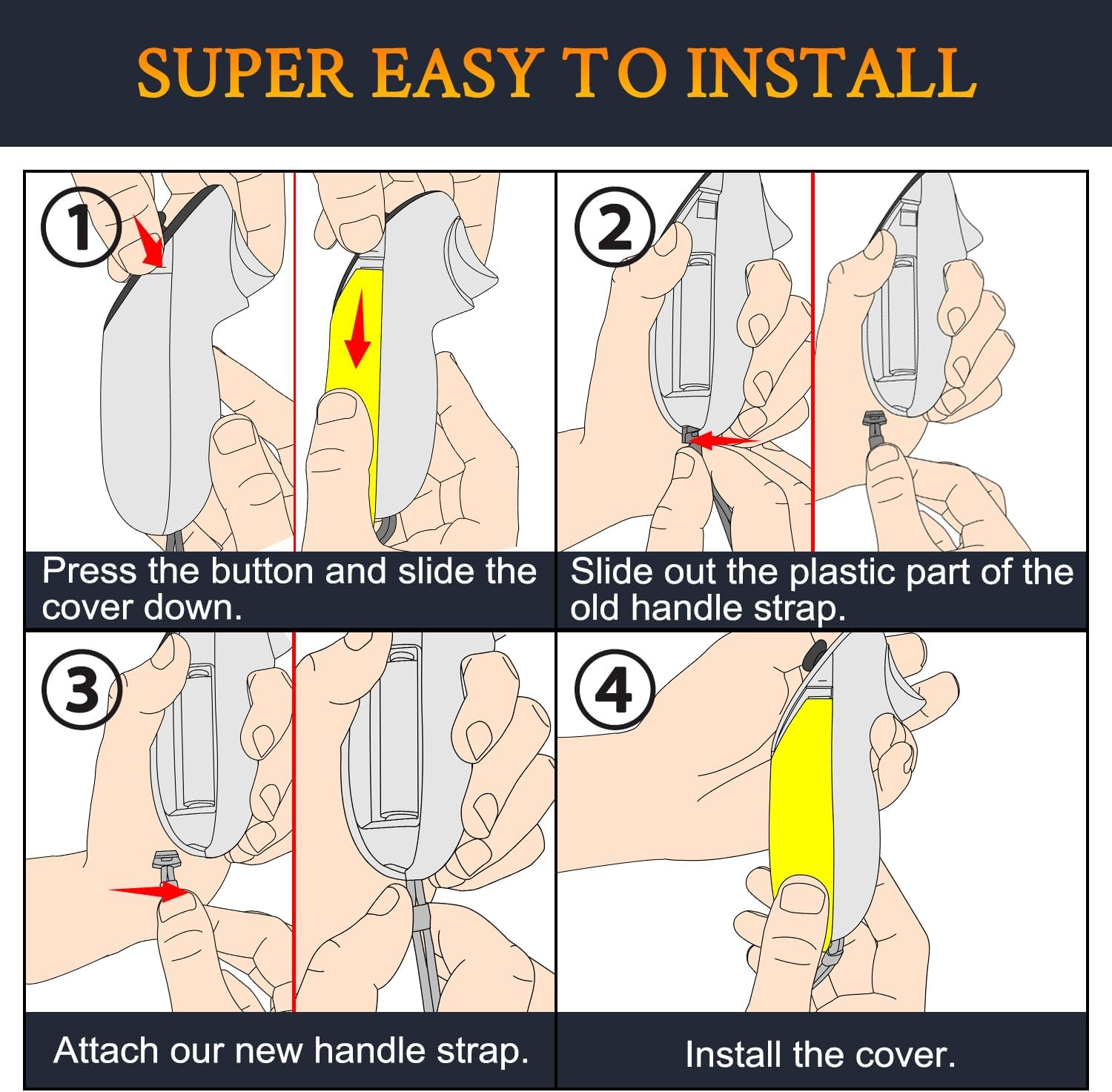 SUPER EASY TO INSTALL

①

Press the button and slide the cover down.

②

Slide out the plastic part of the old handle strap.

③

Attach our new handle strap.

④

Install the cover.