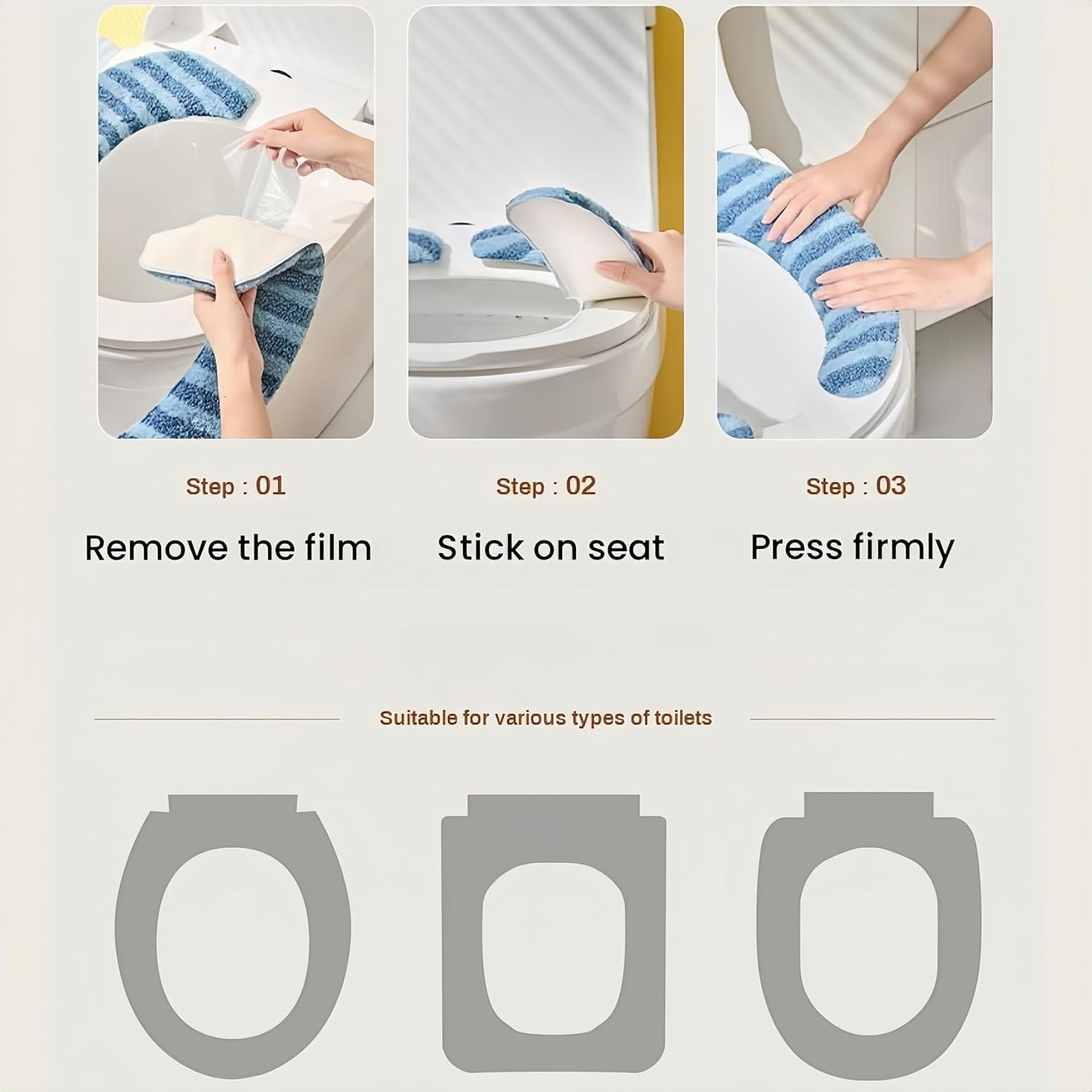 Step : 01

Remove the film

Step : 02

Stick on seat

Step : 03

Press firmly

Suitable for various types of toilets