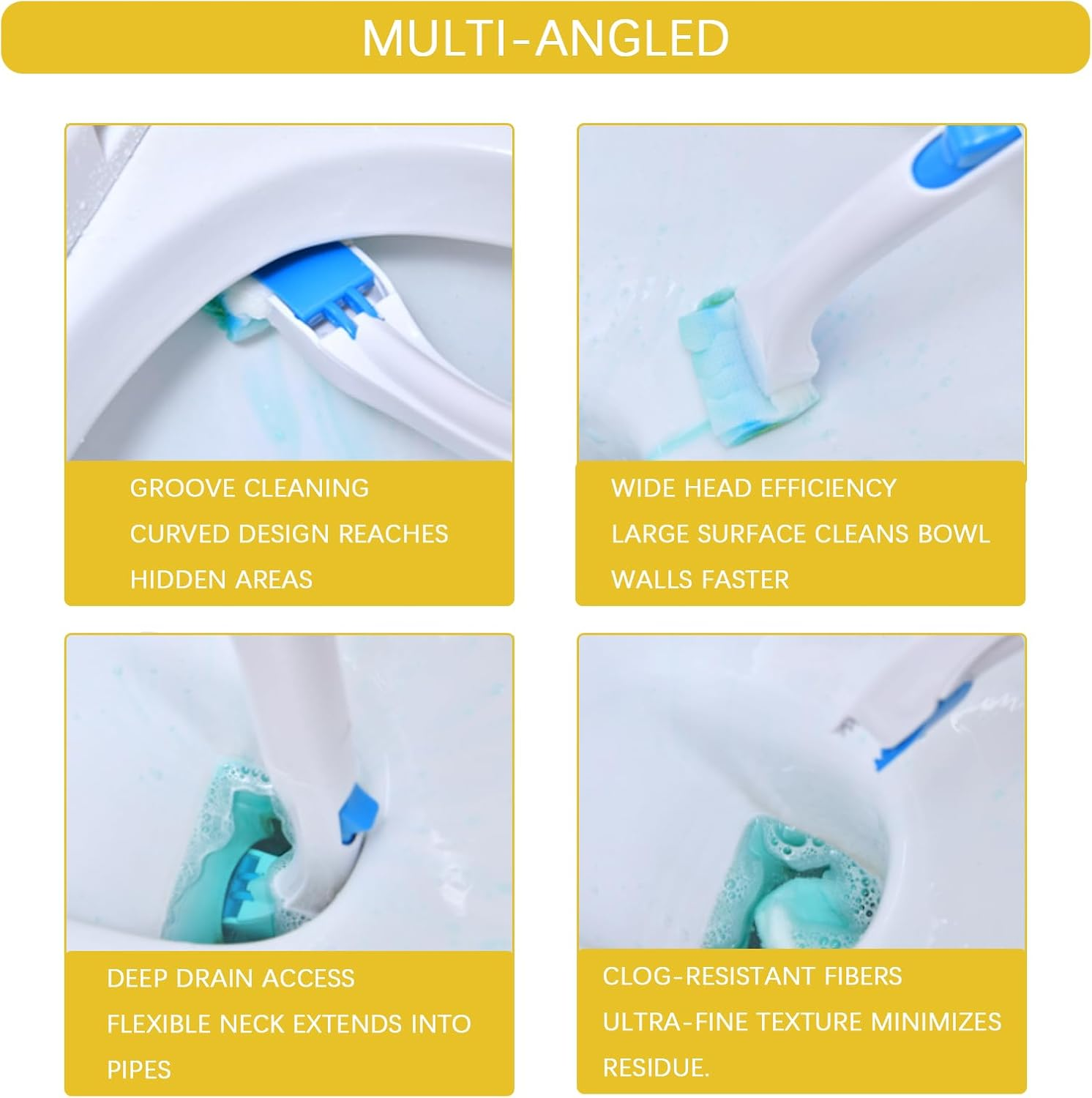 MULTI-ANGLED

GROOVE CLEANING
CURVED DESIGN REACHES HIDDEN AREAS

WIDE HEAD EFFICIENCY
LARGE SURFACE CLEANS BOWL WALLS FASTER

DEEP DRAIN ACCESS
FLEXIBLE NECK EXTENDS INTO PIPES

CLOG-RESISTANT FIBERS
ULTRA-FINE TEXTURE MINIMIZES RESIDUE.