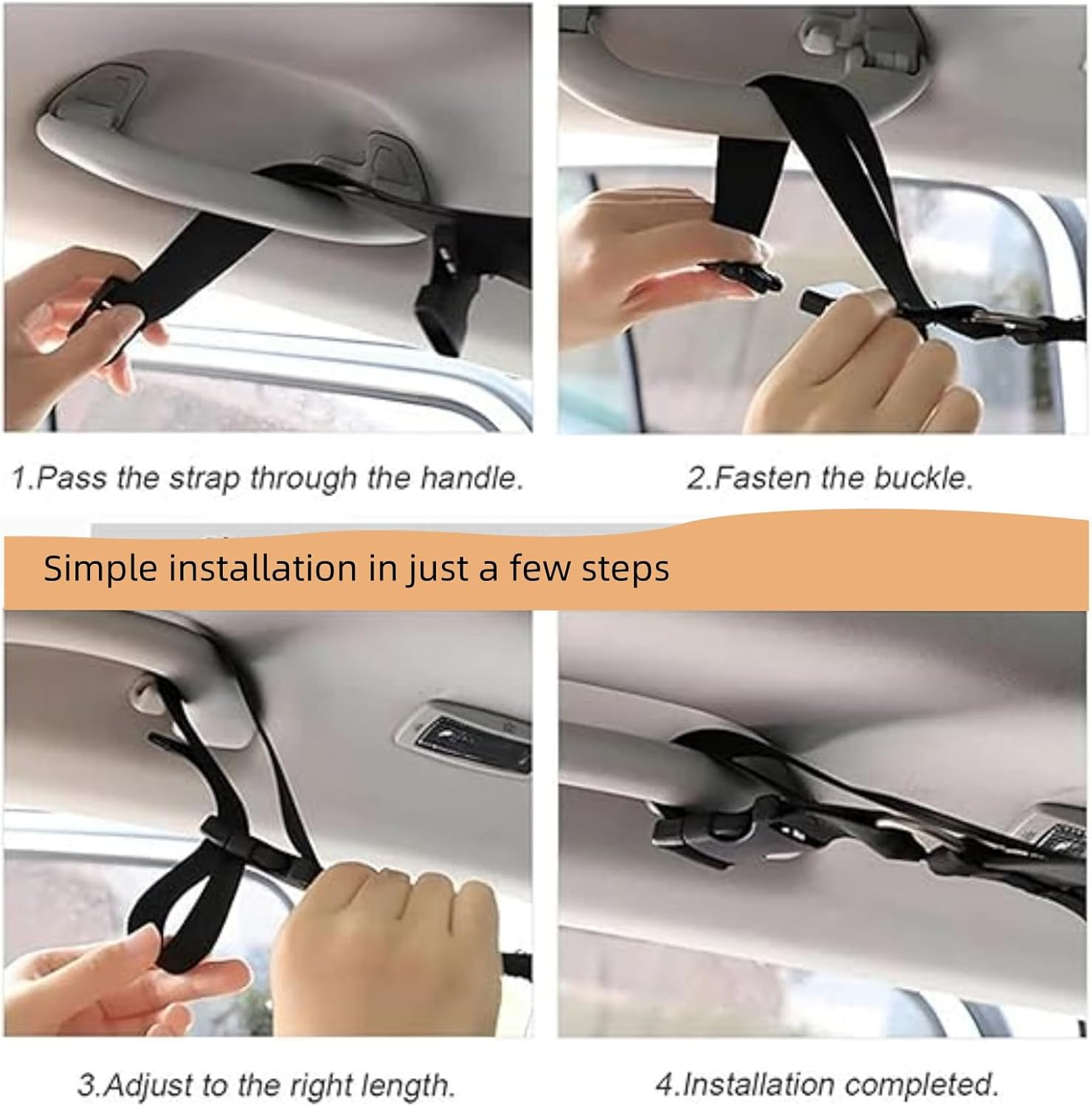 1.Pass the strap through the handle.

2.Fasten the buckle.

Simple installation in just a few steps

3.Adjust to the right length.

4.Installation completed.