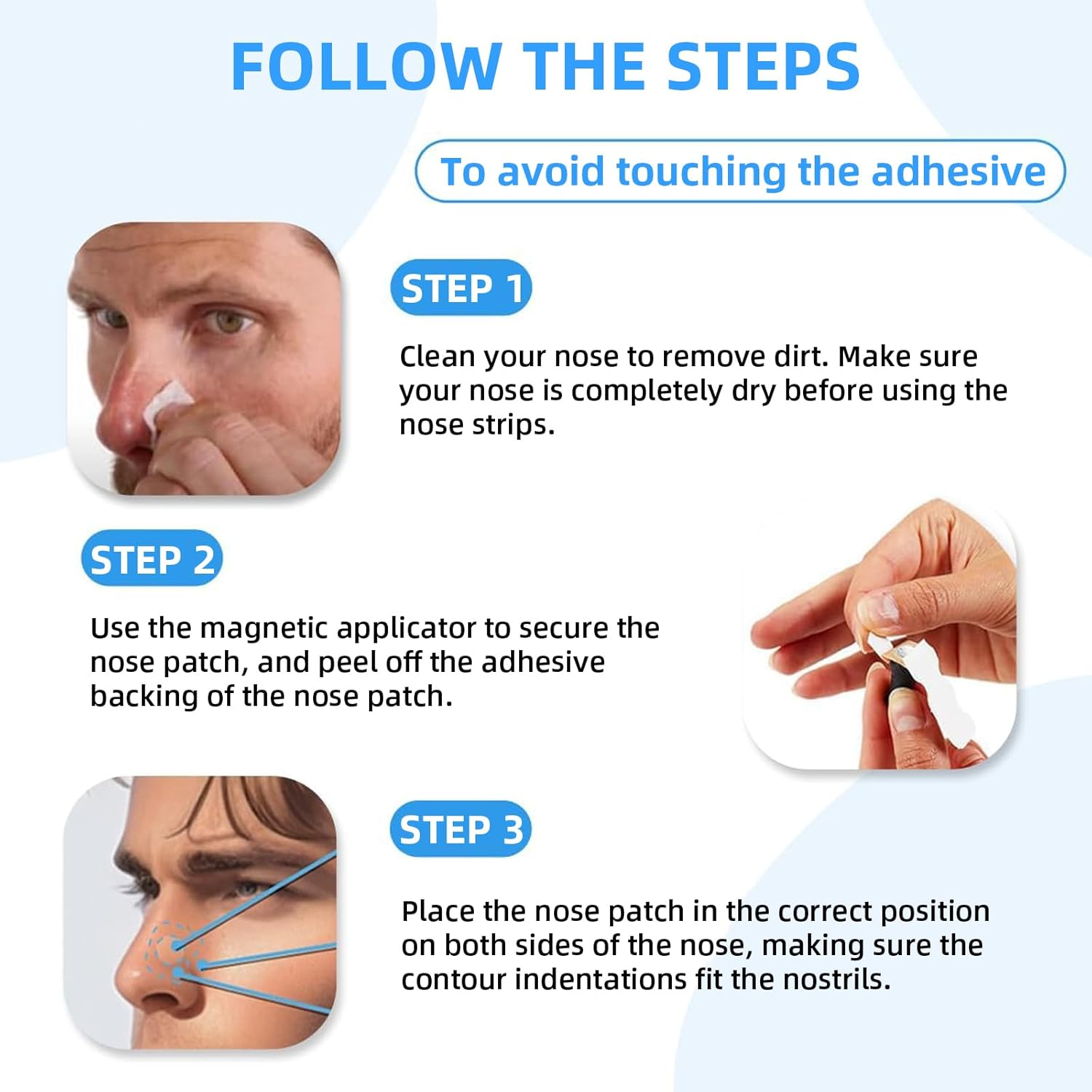 FOLLOW THE STEPS

To avoid touching the adhesive

STEP 1

Clean your nose to remove dirt. Make sure your nose is completely dry before using the nose strips.

STEP 2

Use the magnetic applicator to secure the nose patch, and peel off the adhesive backing of the nose patch.

STEP 3

Place the nose patch in the correct position on both sides of the nose, making sure the contour indentations fit the nostrils.