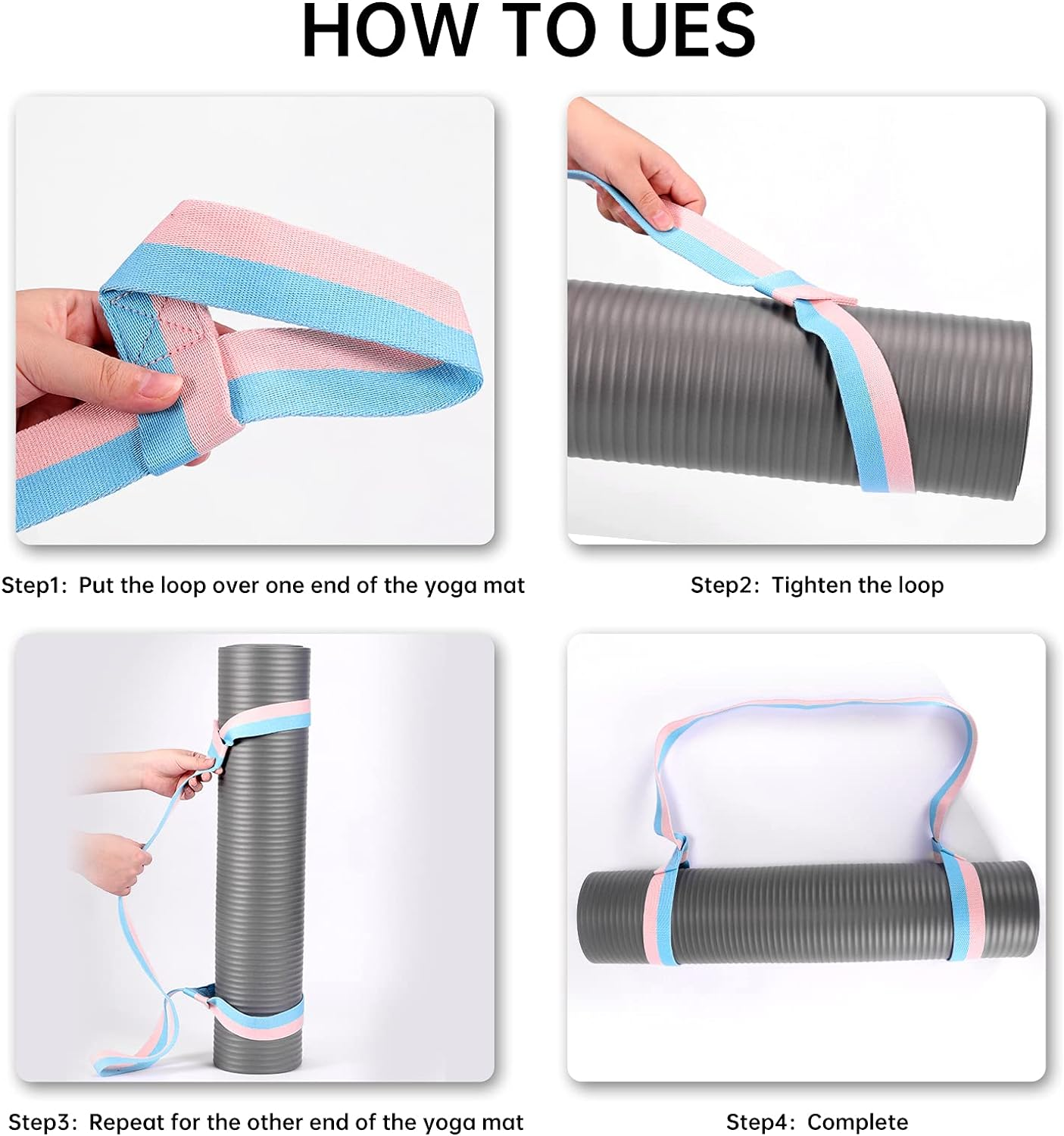 HOW TO UES

Step1: Put the loop over one end of the yoga mat

Step2: Tighten the loop

Step3: Repeat for the other end of the yoga mat

Step4: Complete