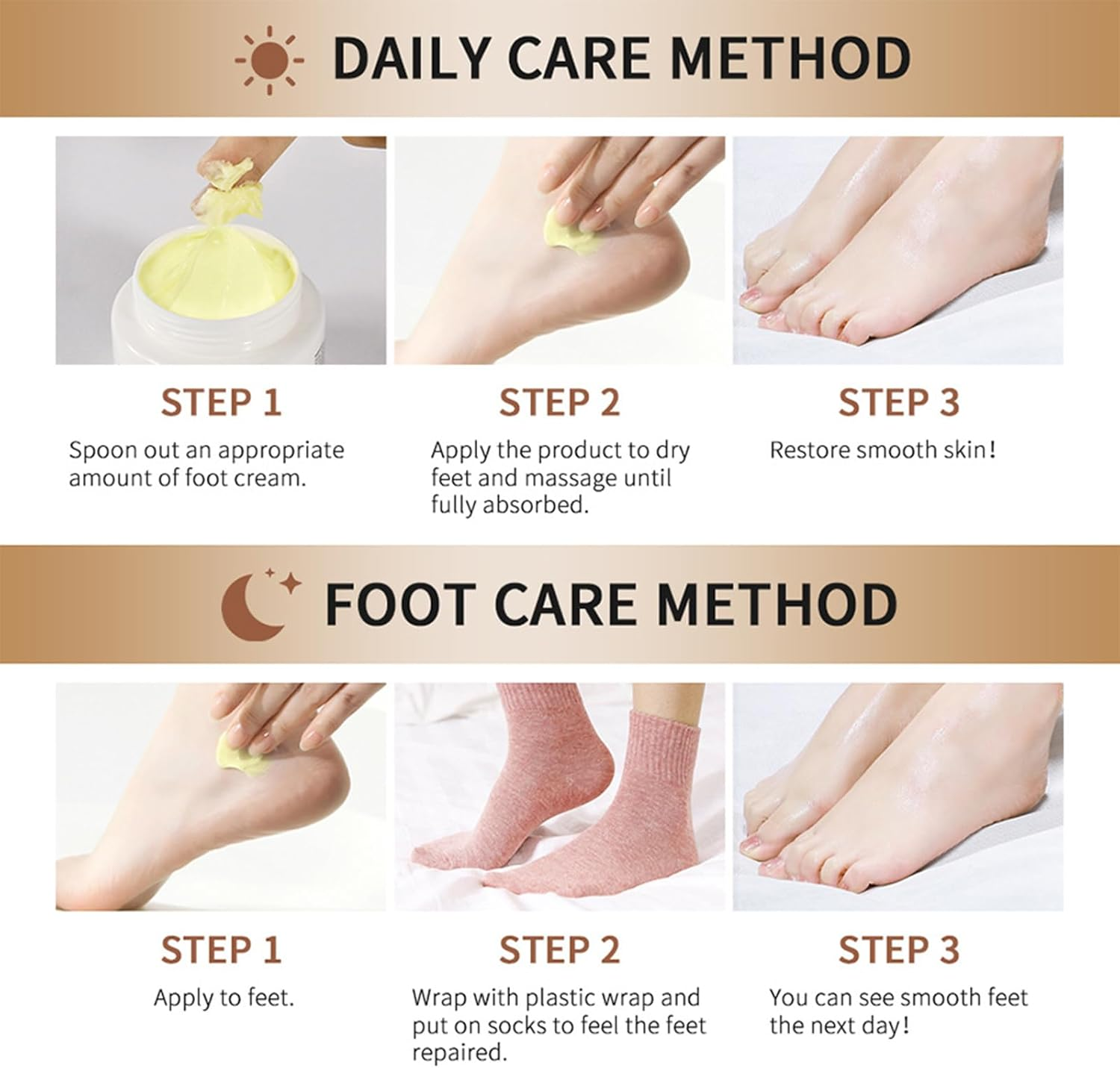 DAILY CARE METHOD

STEP 1
Spoon out an appropriate amount of foot cream.

STEP 2
Apply the product to dry feet and massage until fully absorbed.

STEP 3
Restore smooth skin!

FOOT CARE METHOD

STEP 1
Apply to feet.

STEP 2
Wrap with plastic wrap and put on socks to feel the feet repaired.

STEP 3
You can see smooth feet the next day!