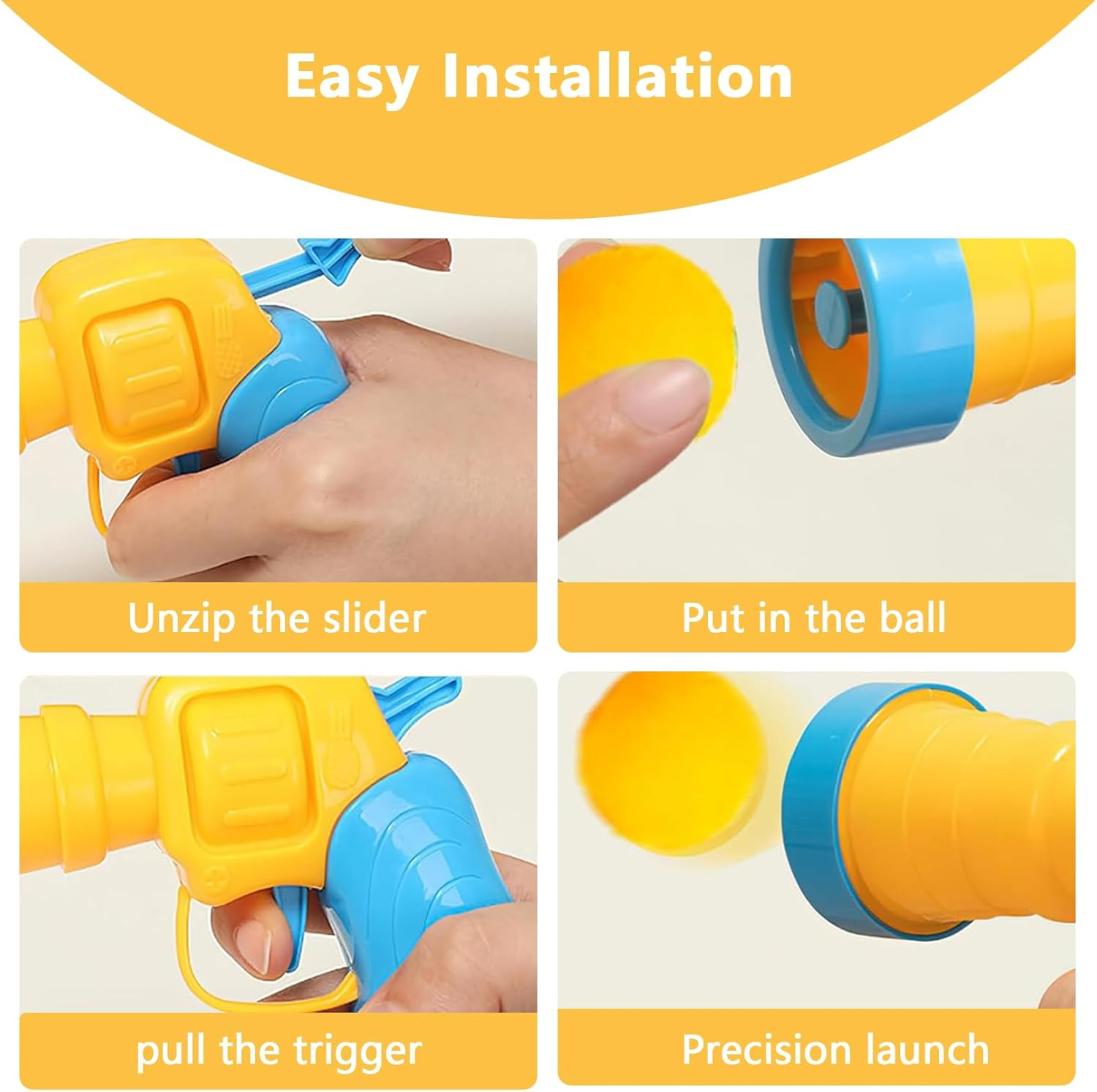 Easy Installation

Unzip the slider

Put in the ball

pull the trigger

Precision launch