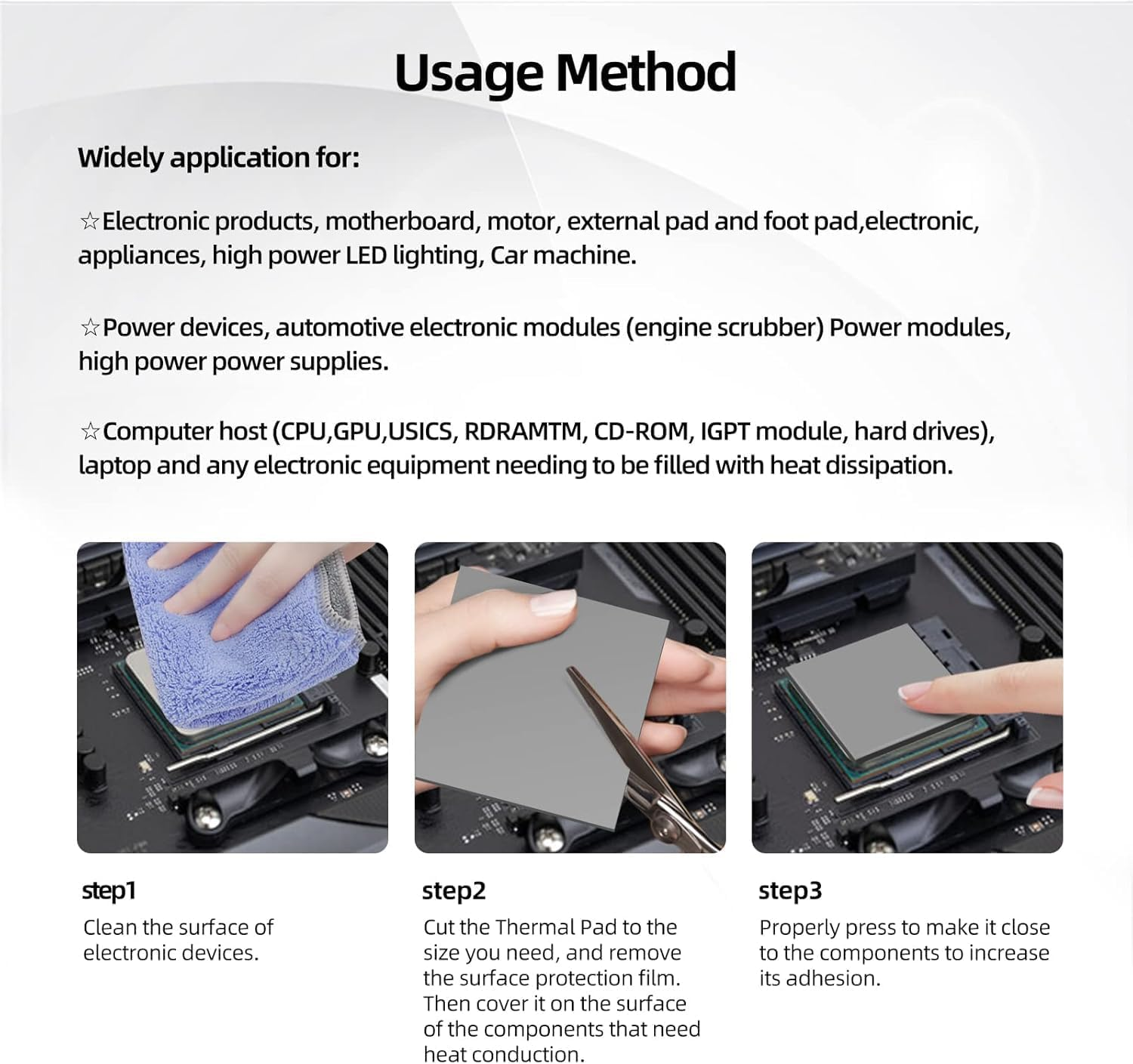 Usage Method

Widely application for:

☆Electronic products, motherboard, motor, external pad and foot pad,electronic, appliances, high power LED lighting, Car machine.

☆Power devices, automotive electronic modules (engine scrubber) Power modules, high power power supplies.

☆Computer host (CPU,GPU,USICS, RDRAMTM, CD-ROM, IGPT module, hard drives), laptop and any electronic equipment needing to be filled with heat dissipation.

step1
Clean the surface of electronic devices.

step2
Cut the Thermal Pad to the size you need, and remove the surface protection film. Then cover it on the surface of the components that need heat conduction.

step3
Properly press to make it close to the components to increase its adhesion.