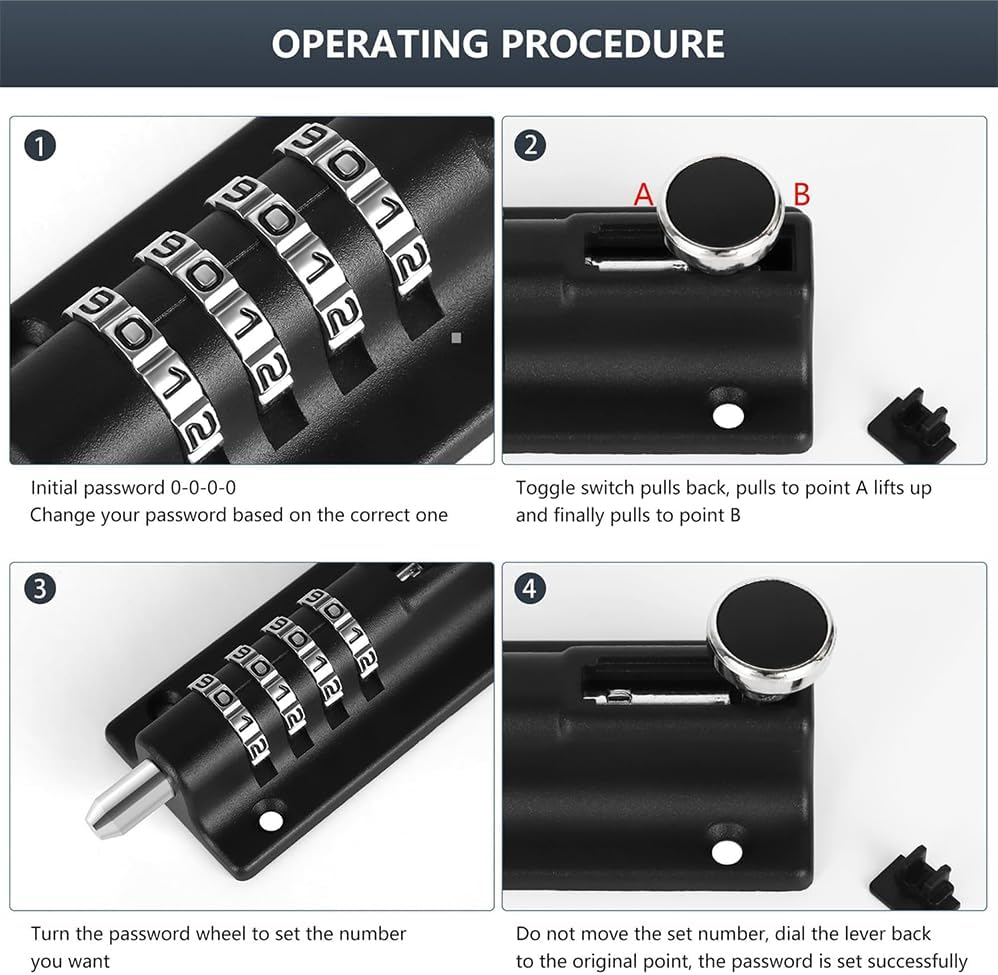 OPERATING PROCEDURE

1

9 0 1 2
9 0 1 2
9 0 1 2
9 0 1 2

Initial password 0-0-0-0
Change your password based on the correct one

2

A B

Toggle switch pulls back, pulls to point A lifts up and finally pulls to point B

3

9 0 1 2
9 0 1 2
9 0 1 2
9 0 1 2

Turn the password wheel to set the number you want

4

Do not move the set number, dial the lever back to the original point, the password is set successfully