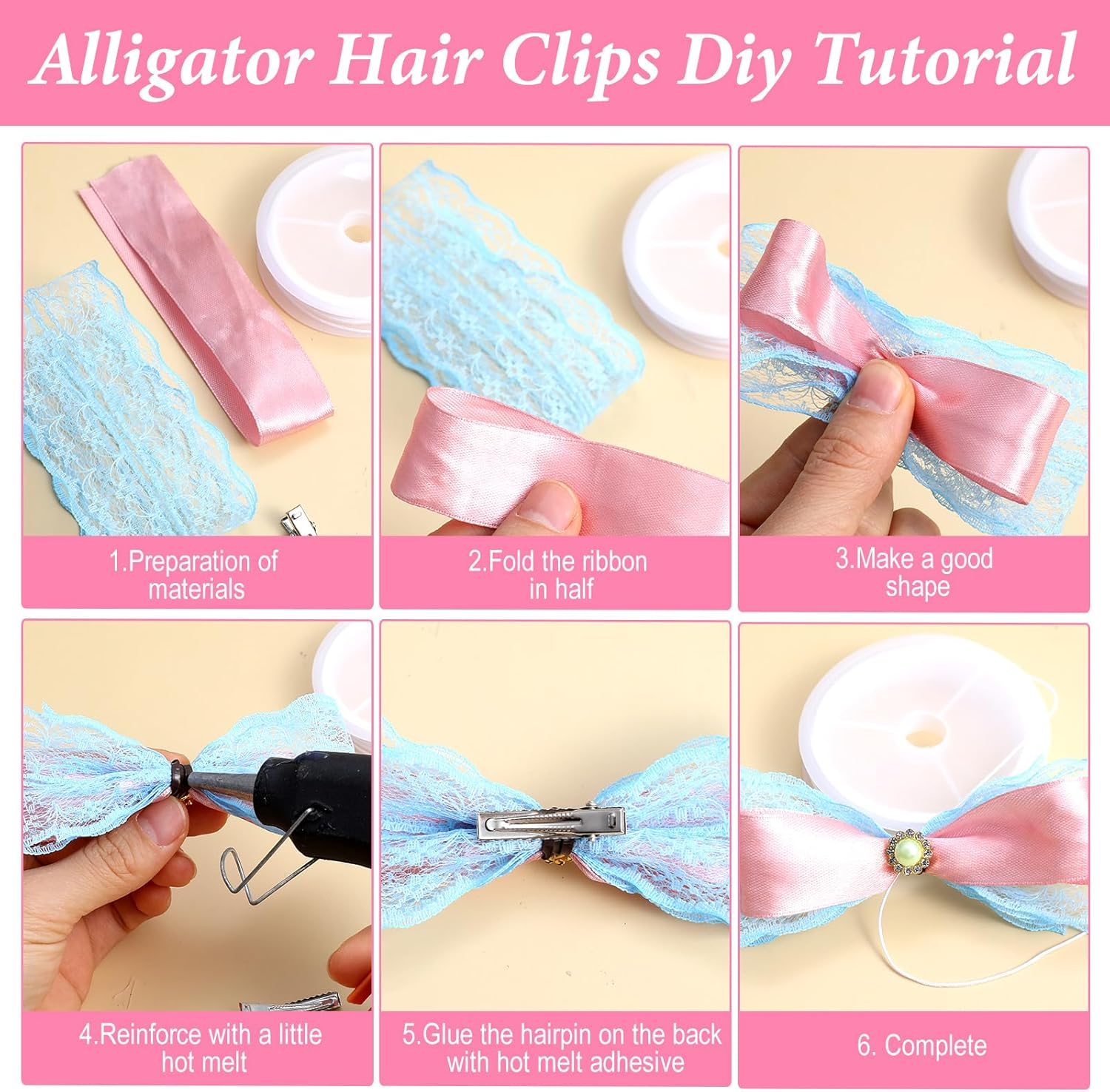 Alligator Hair Clips Diy Tutorial

1.Preparation of materials

2.Fold the ribbon in half

3.Make a good shape

4.Reinforce with a little hot melt

5.Glue the hairpin on the back with hot melt adhesive

6. Complete