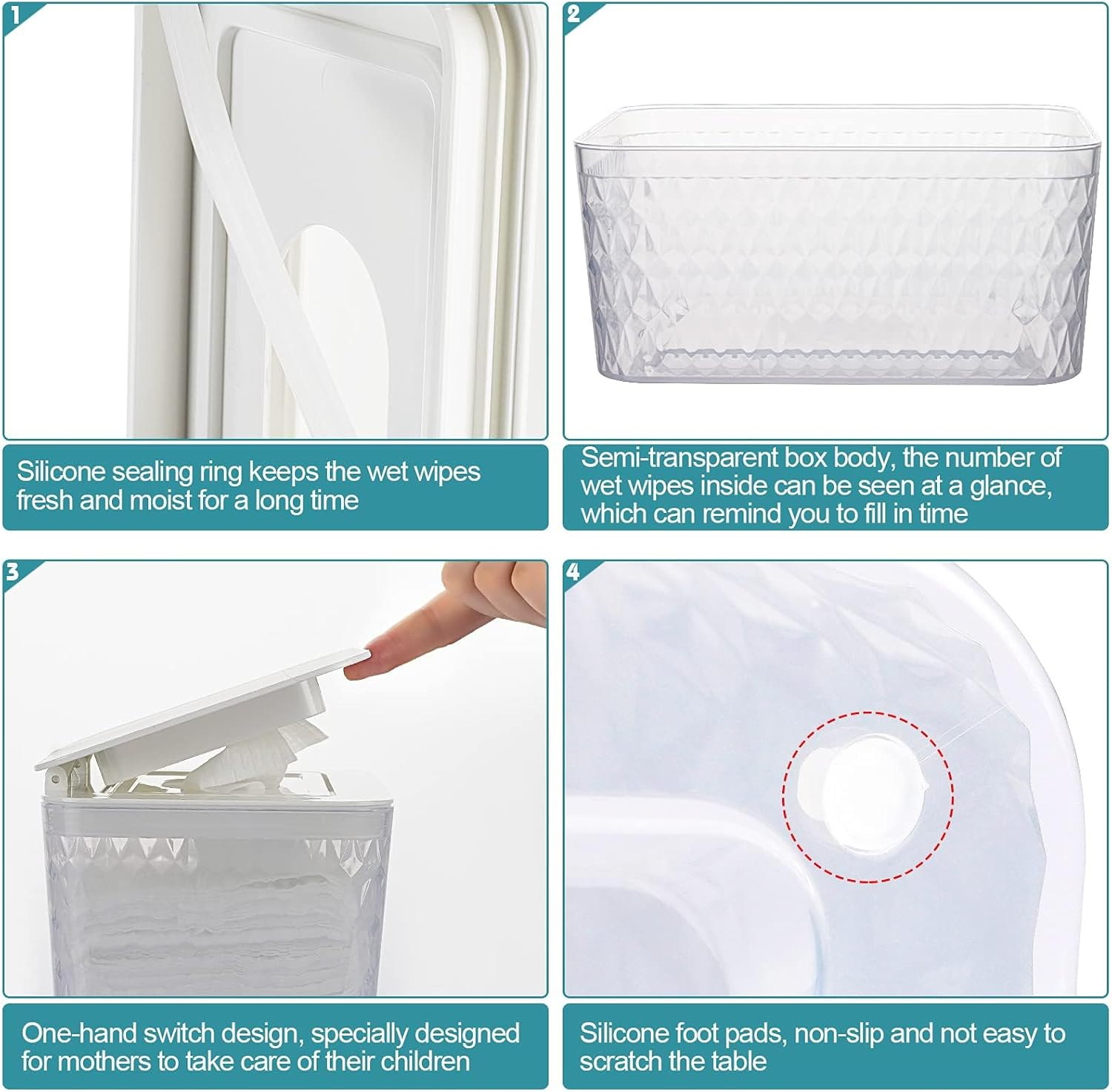 1

Silicone sealing ring keeps the wet wipes fresh and moist for a long time

2

Semi-transparent box body, the number of wet wipes inside can be seen at a glance, which can remind you to fill in time

3

One-hand switch design, specially designed for mothers to take care of their children

4

Silicone foot pads, non-slip and not easy to scratch the table