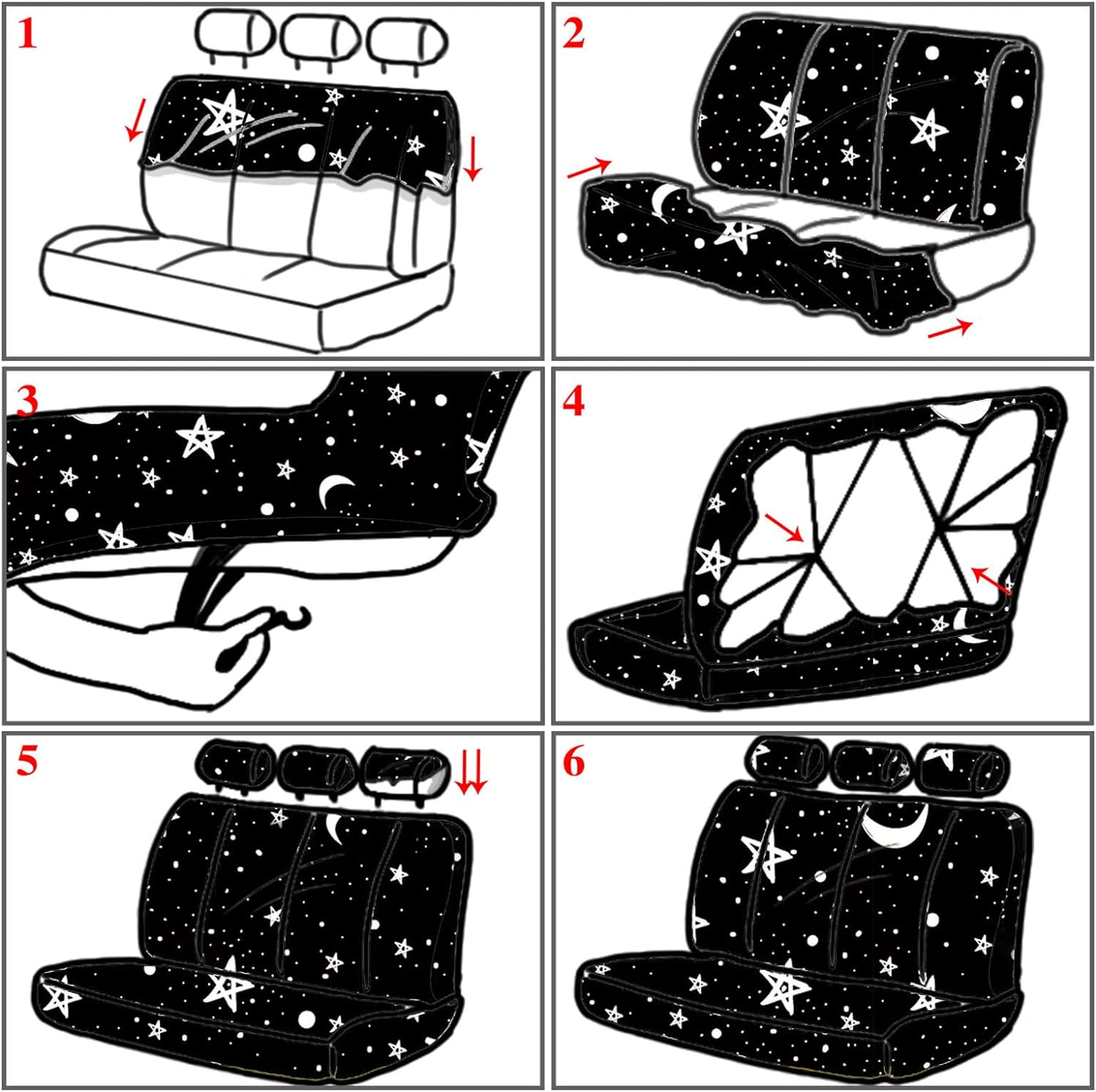 1

2

3

4

5

6