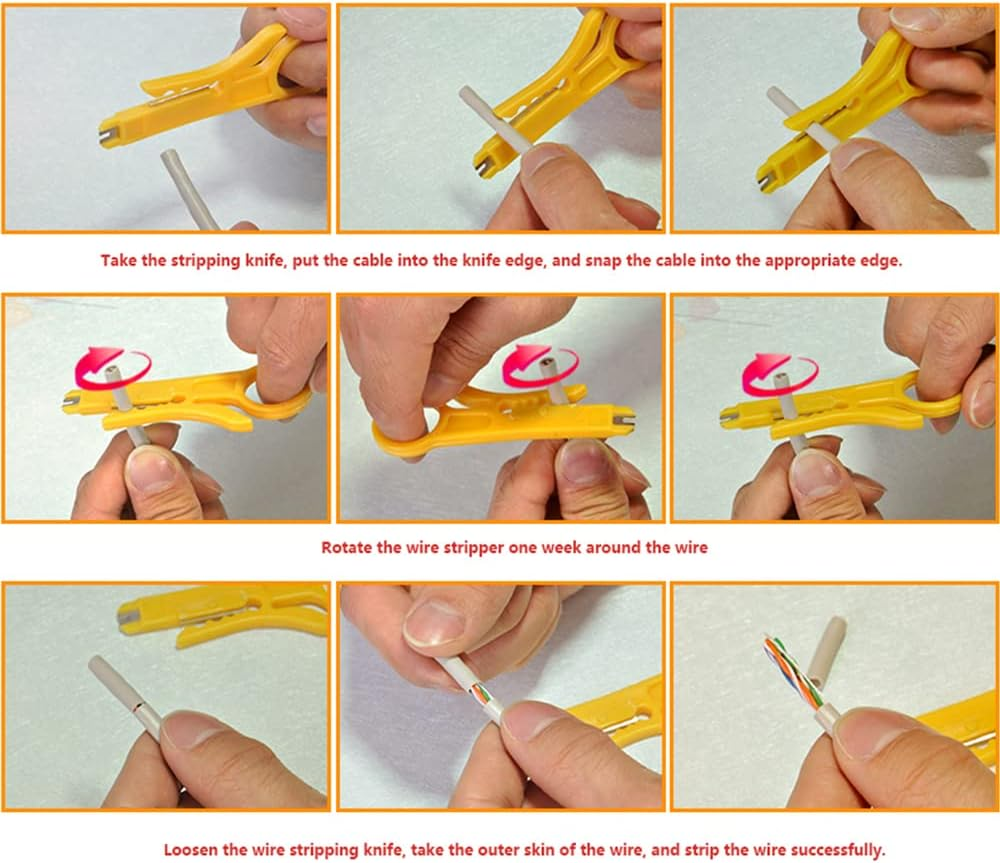 Take the stripping knife, put the cable into the knife edge, and snap the cable into the appropriate edge.

Rotate the wire stripper one week around the wire

Loosen the wire stripping knife, take the outer skin of the wire, and strip the wire successfully.