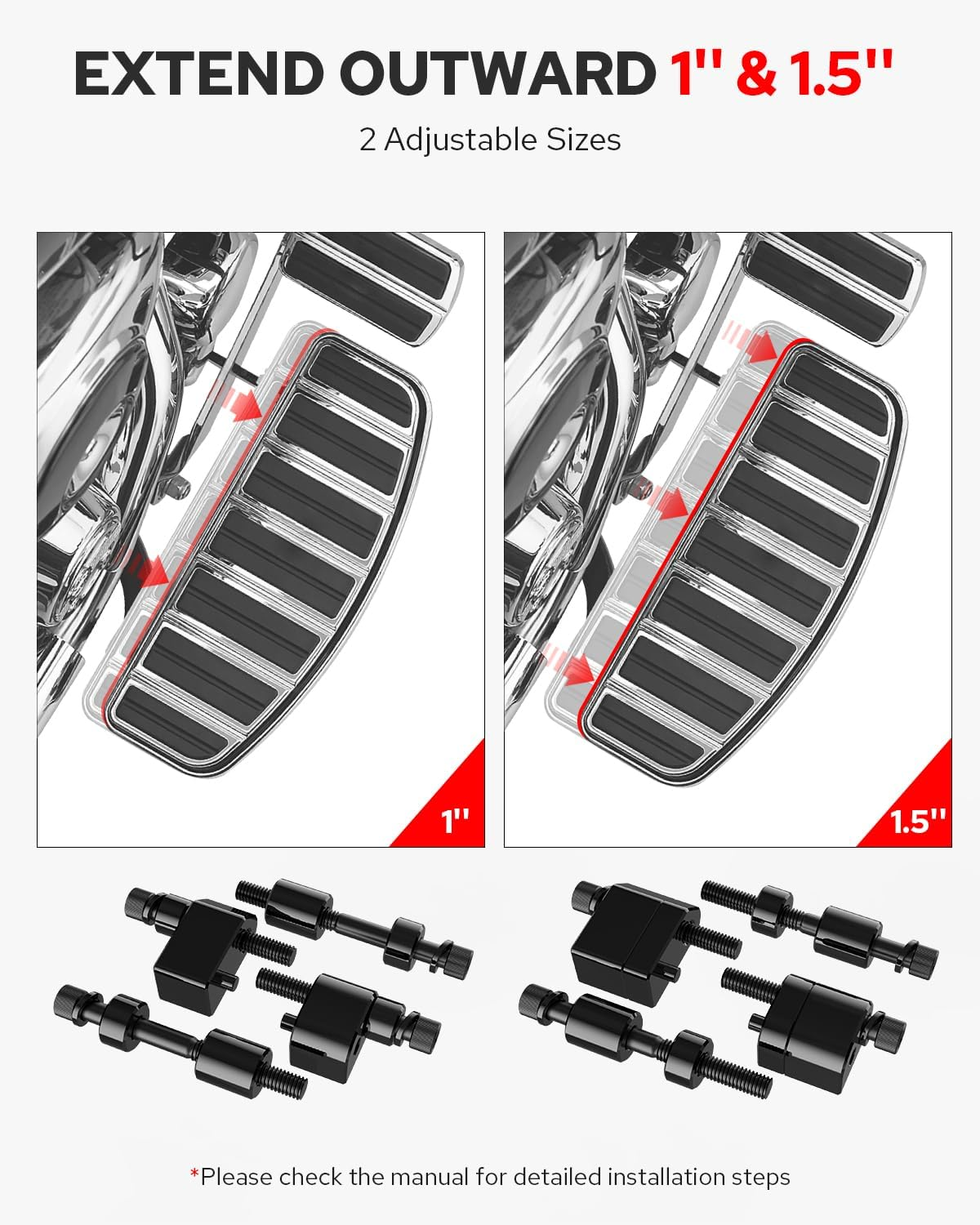 EXTEND OUTWARD 1'' & 1.5''

2 Adjustable Sizes

1''

1.5''

*Please check the manual for detailed installation steps