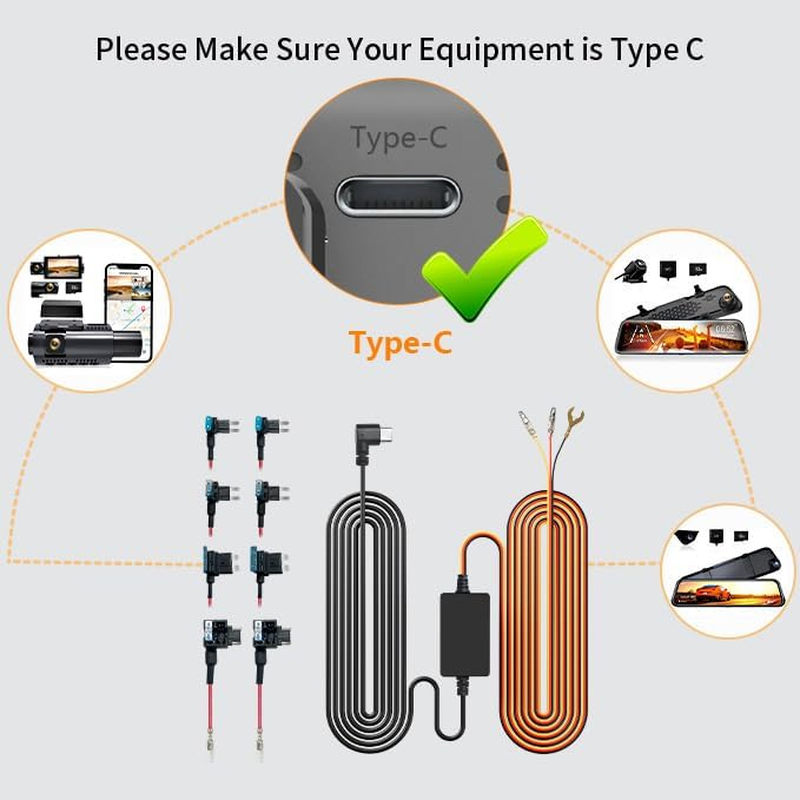 Please Make Sure Your Equipment is Type C

Type-C

Type-C