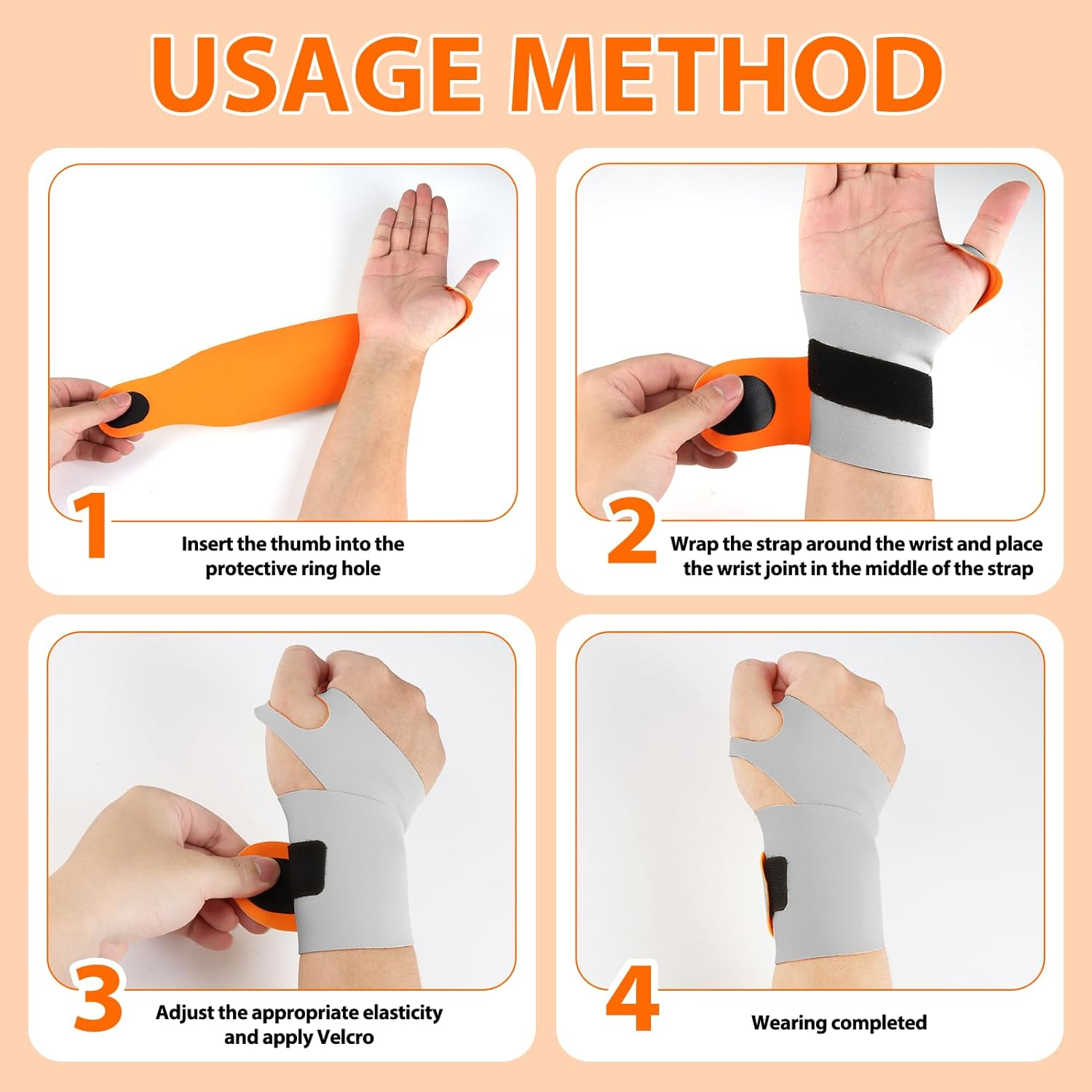 USAGE METHOD

1
Insert the thumb into the protective ring hole

2
Wrap the strap around the wrist and place the wrist joint in the middle of the strap

3
Adjust the appropriate elasticity and apply Velcro

4
Wearing completed