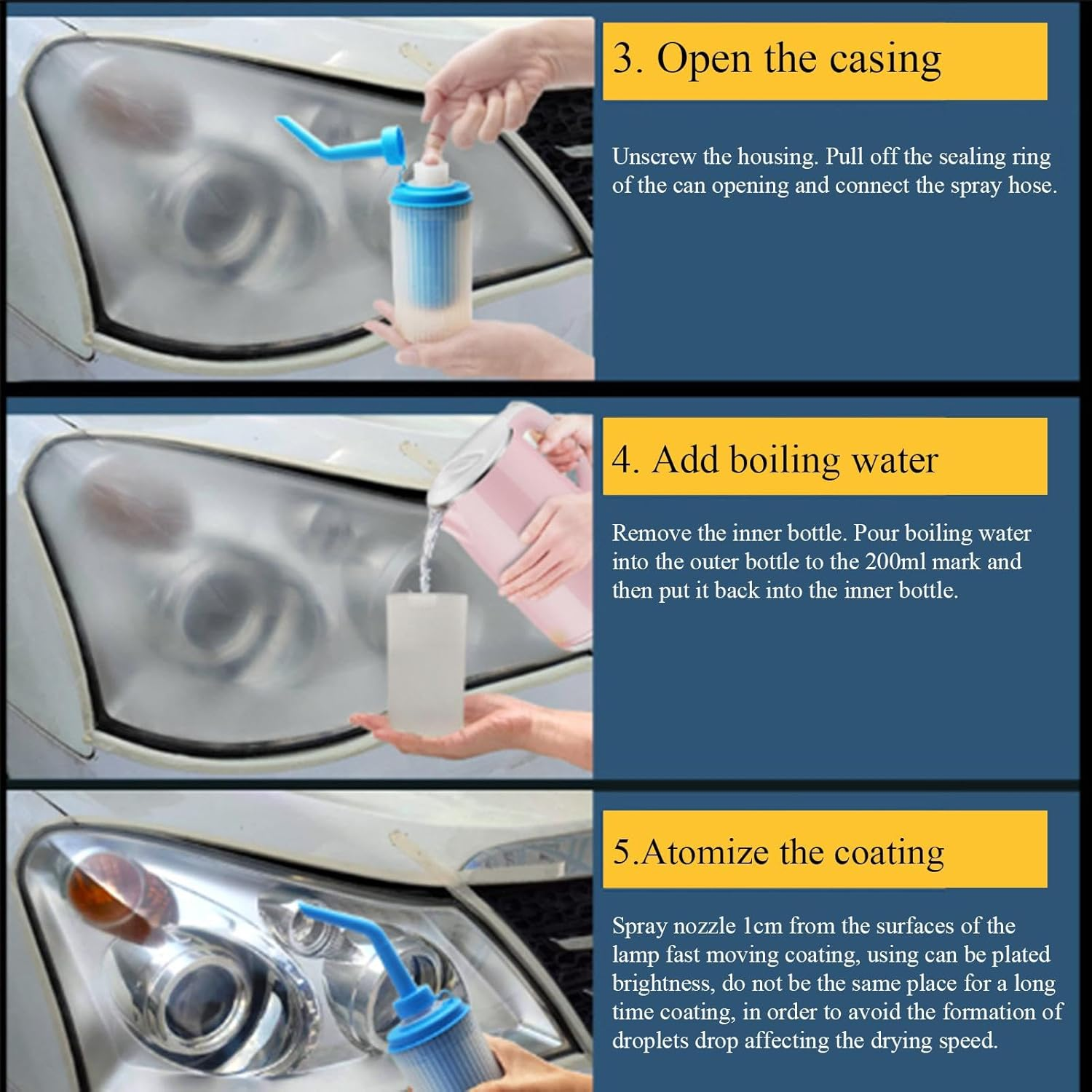 3. Open the casing

Unscrew the housing. Pull off the sealing ring of the can opening and connect the spray hose.

4. Add boiling water

Remove the inner bottle. Pour boiling water into the outer bottle to the 200ml mark and then put it back into the inner bottle.

5.Atomize the coating

Spray nozzle 1cm from the surfaces of the lamp fast moving coating, using can be plated brightness, do not be the same place for a long time coating, in order to avoid the formation of droplets drop affecting the drying speed.