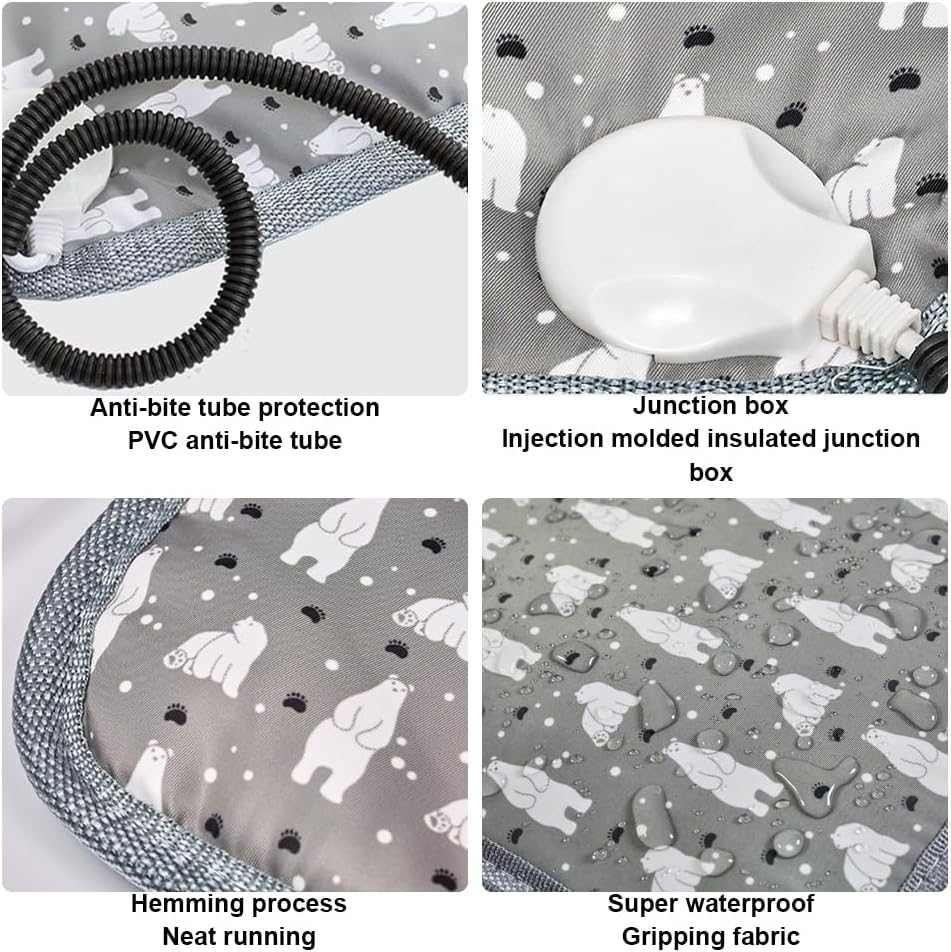 Anti-bite tube protection
PVC anti-bite tube

Junction box
Injection molded insulated junction box

Hemming process
Neat running

Super waterproof
Gripping fabric