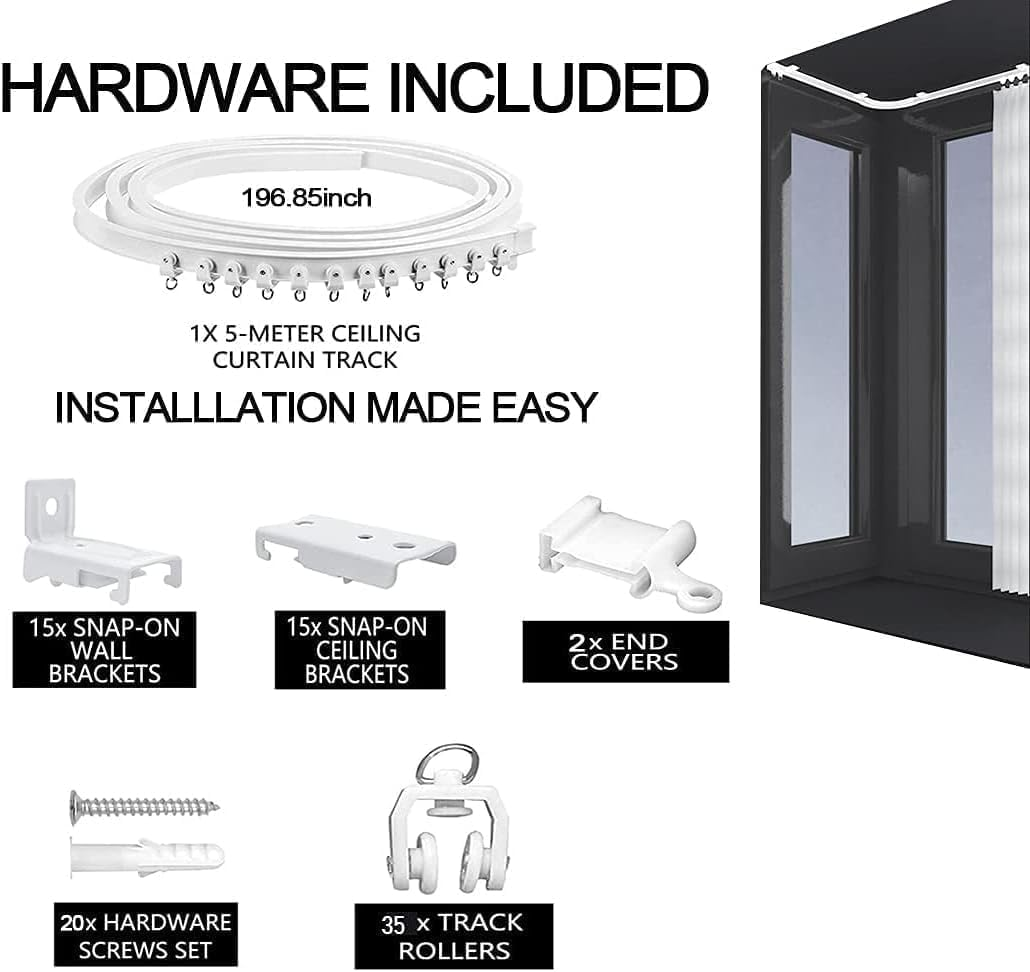 HARDWARE INCLUDED

196.85inch

1X 5-METER CEILING CURTAIN TRACK

INSTALLLATION MADE EASY

15x SNAP-ON WALL BRACKETS

15x SNAP-ON CEILING BRACKETS

2x END COVERS

20x HARDWARE SCREWS SET

35 x TRACK ROLLERS