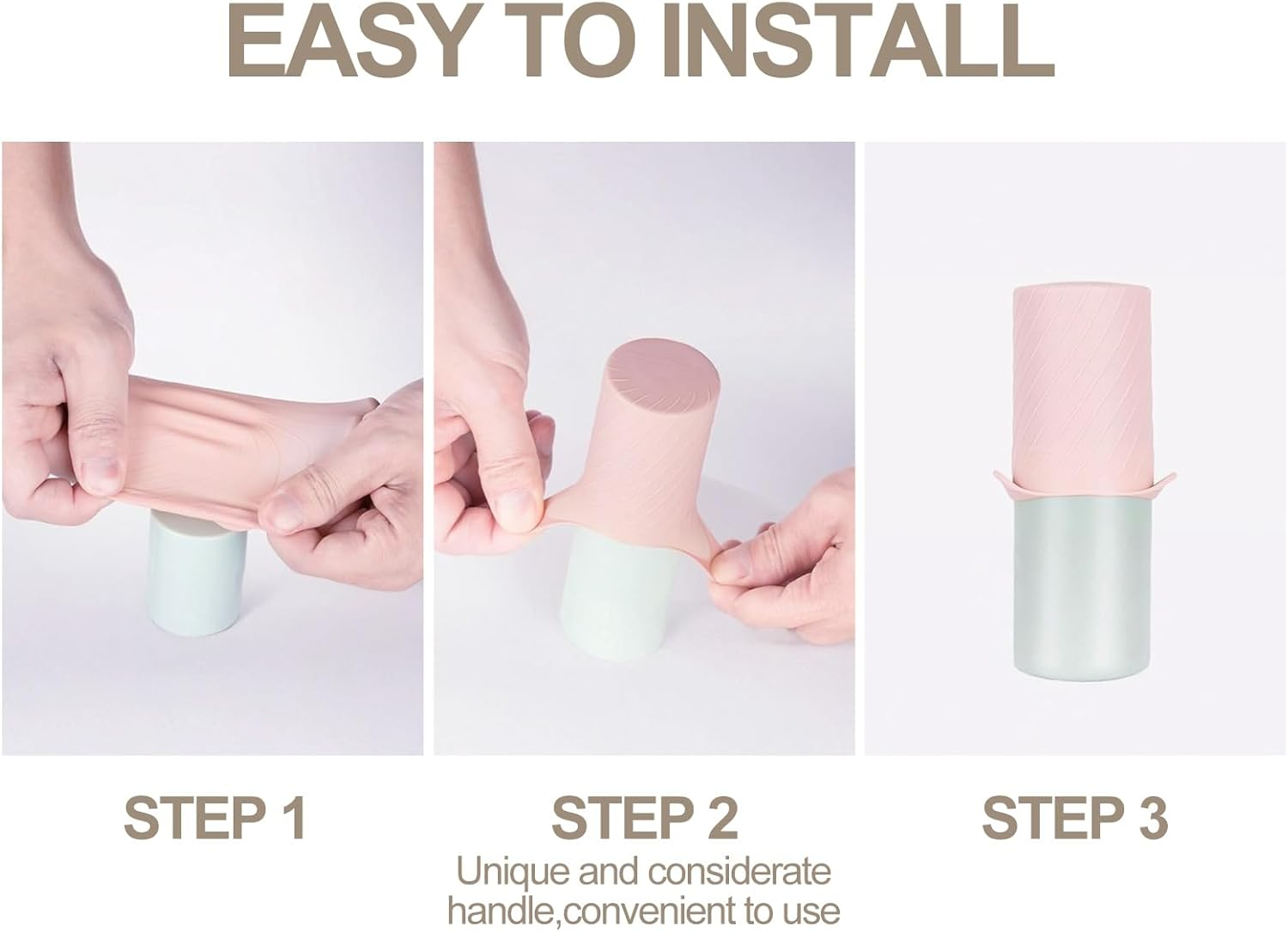 EASY TO INSTALL

STEP 1

STEP 2

Unique and considerate handle,convenient to use

STEP 3