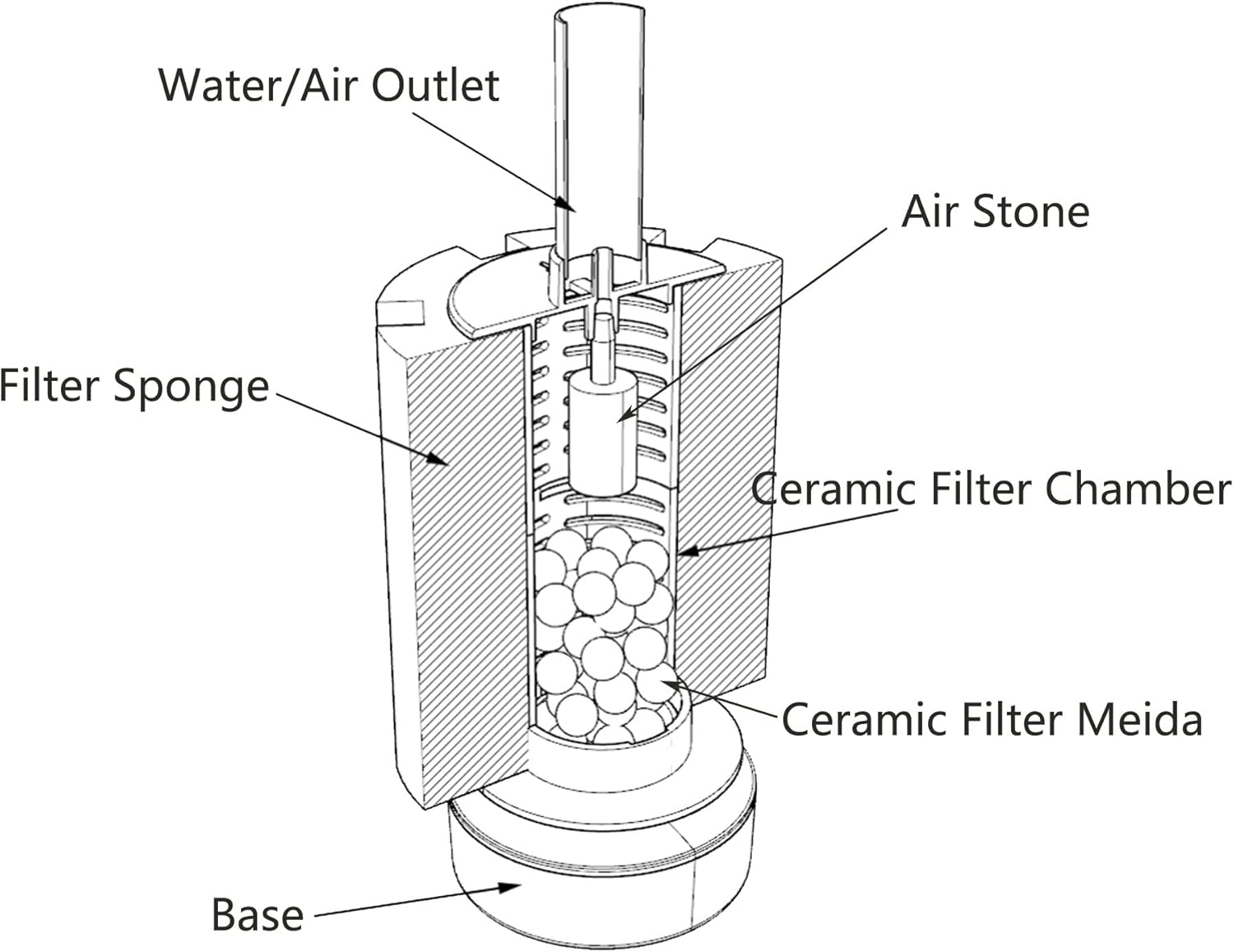 Water/Air Outlet

Air Stone

Filter Sponge

Ceramic Filter Chamber

Ceramic Filter Meida

Base