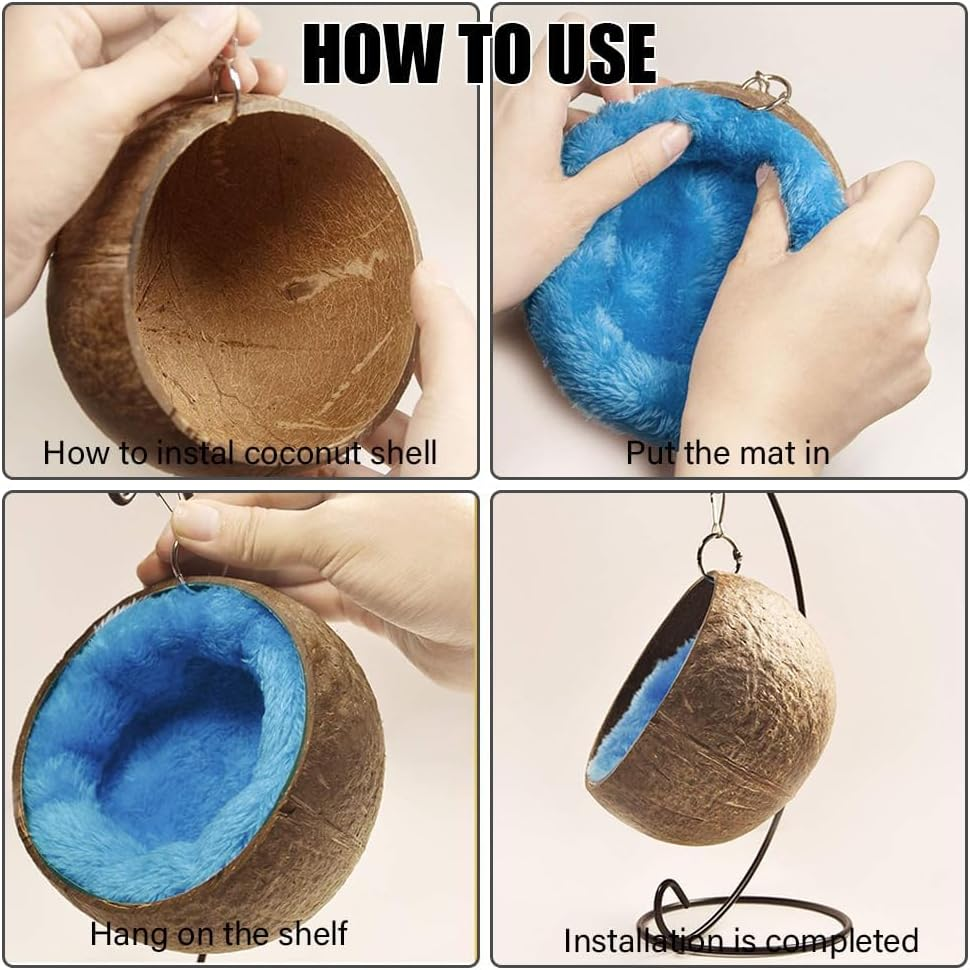 HOW TO USE

How to instal coconut shell

Put the mat in

Hang on the shelf

Installation is completed