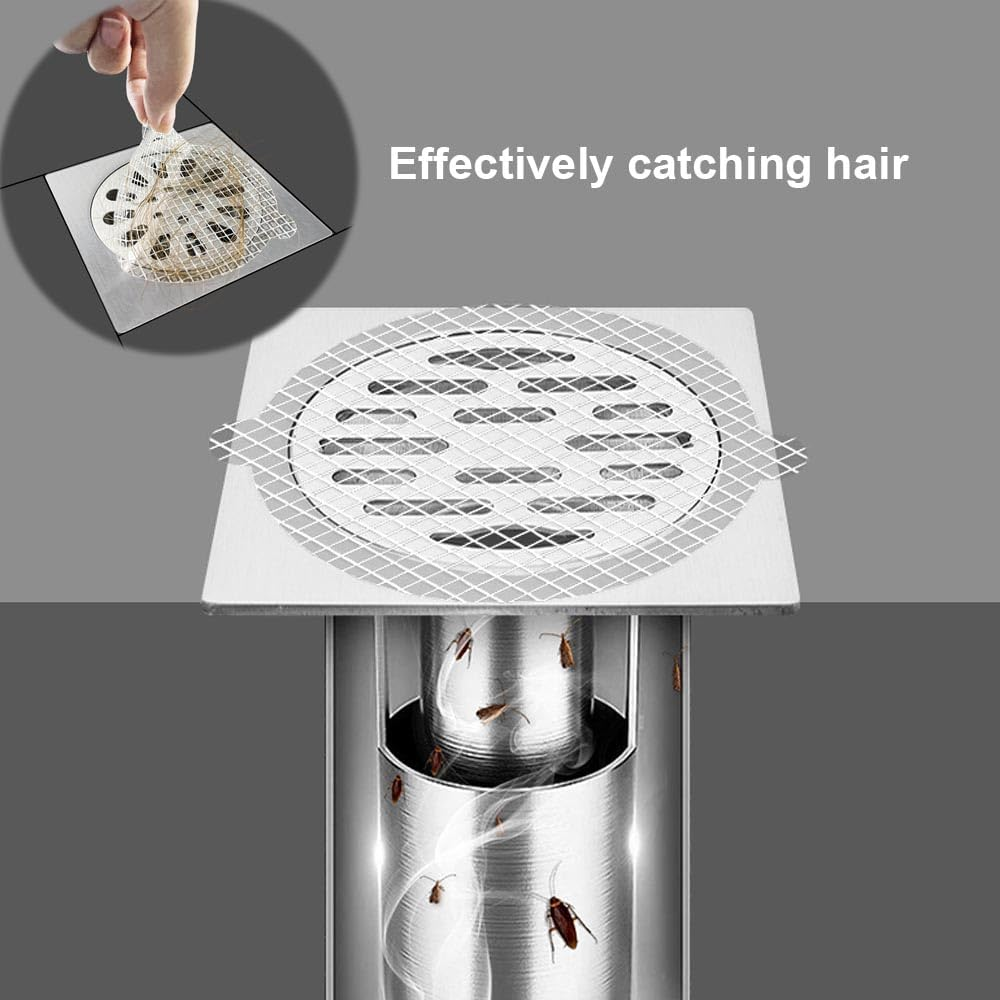 Effectively catching hair