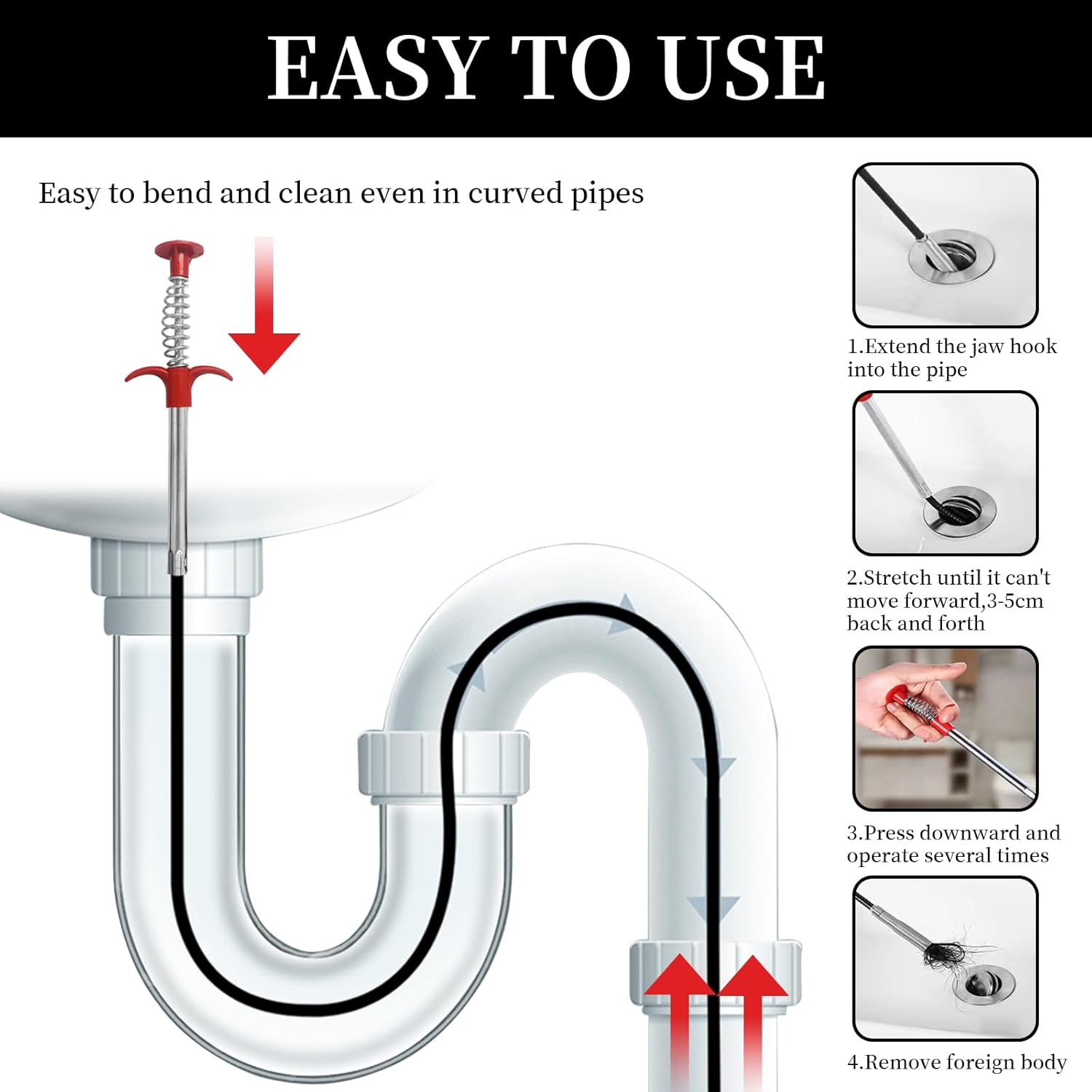 EASY TO USE

Easy to bend and clean even in curved pipes

1.Extend the jaw hook into the pipe

2.Stretch until it can't move forward,3-5cm back and forth

3.Press downward and operate several times

4.Remove foreign body