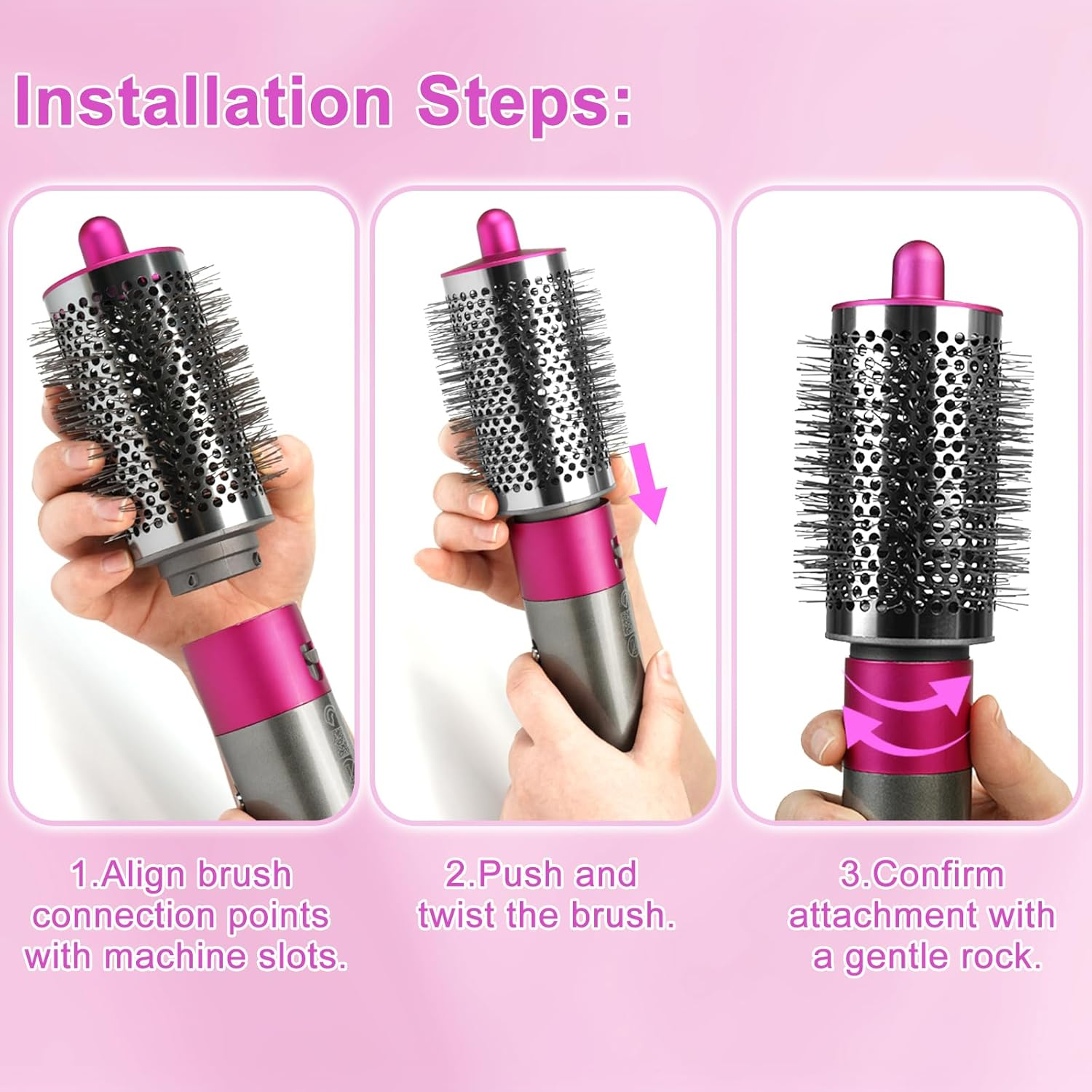 Installation Steps:

1.Align brush connection points with machine slots.

2.Push and twist the brush.

3.Confirm attachment with a gentle rock.