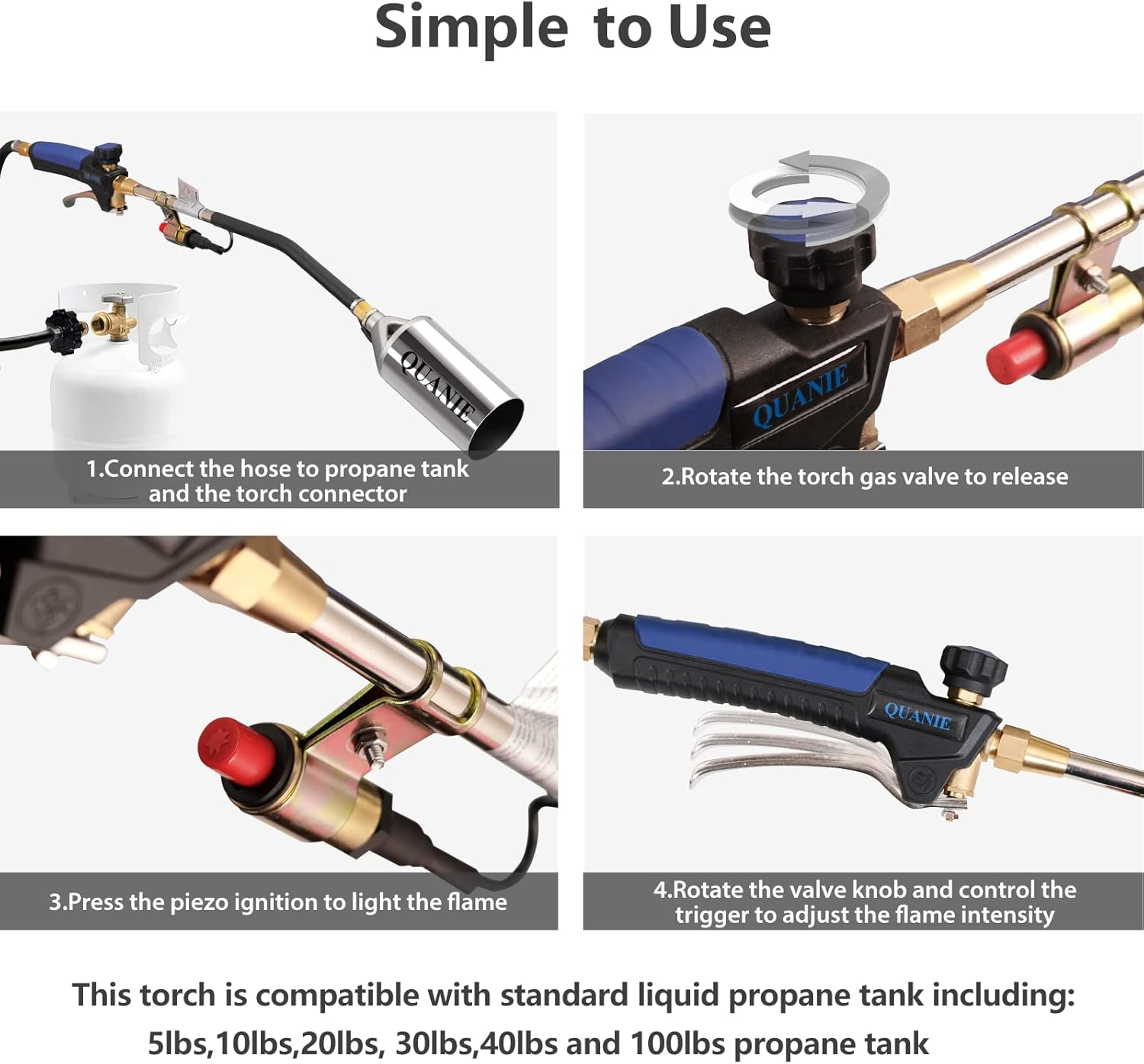 Simple to Use

QUANIE

1.Connect the hose to propane tank and the torch connector

QUANIE

2.Rotate the torch gas valve to release

3.Press the piezo ignition to light the flame

QUANIE

4.Rotate the valve knob and control the trigger to adjust the flame intensity

This torch is compatible with standard liquid propane tank including: 5lbs,10lbs,20lbs, 30lbs,40lbs and 100lbs propane tank