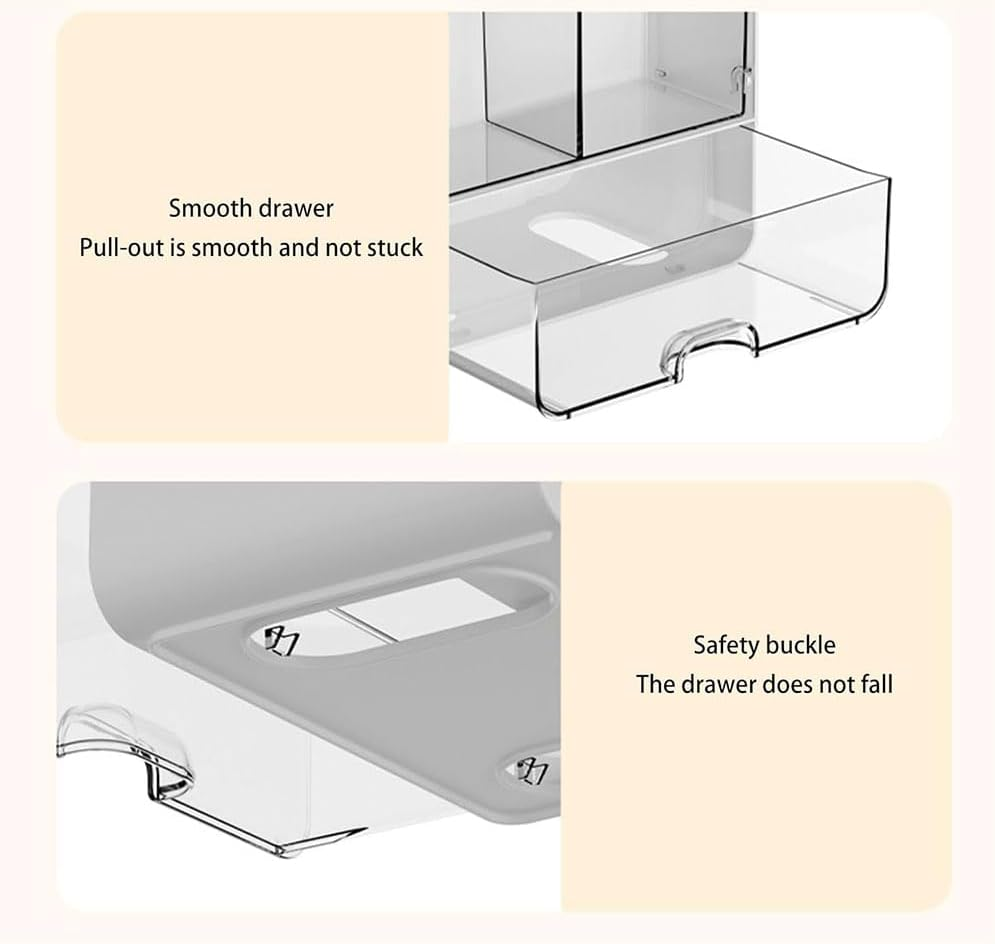 Smooth drawer
Pull-out is smooth and not stuck

Safety buckle
The drawer does not fall