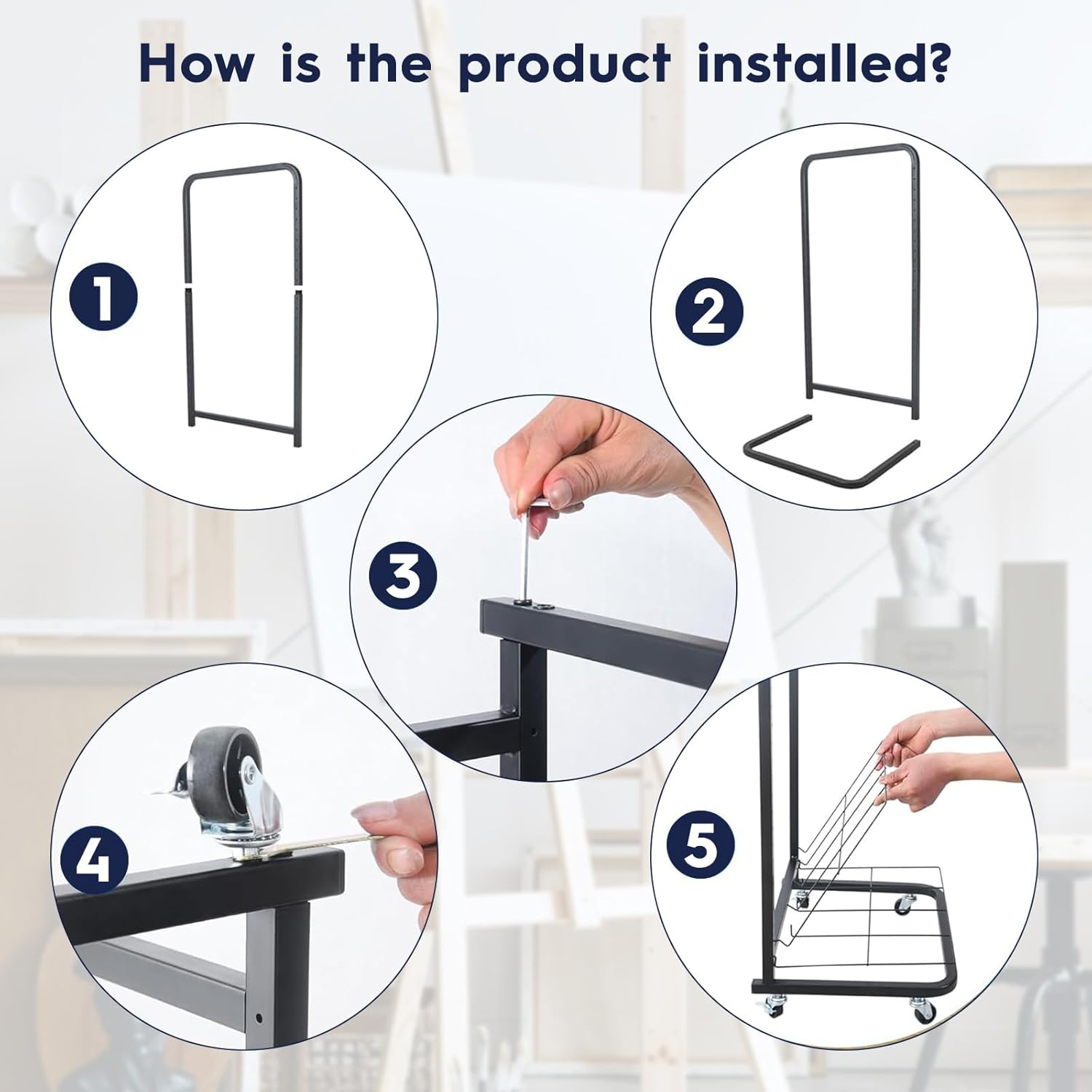 How is the product installed?

1

2

3

4

5