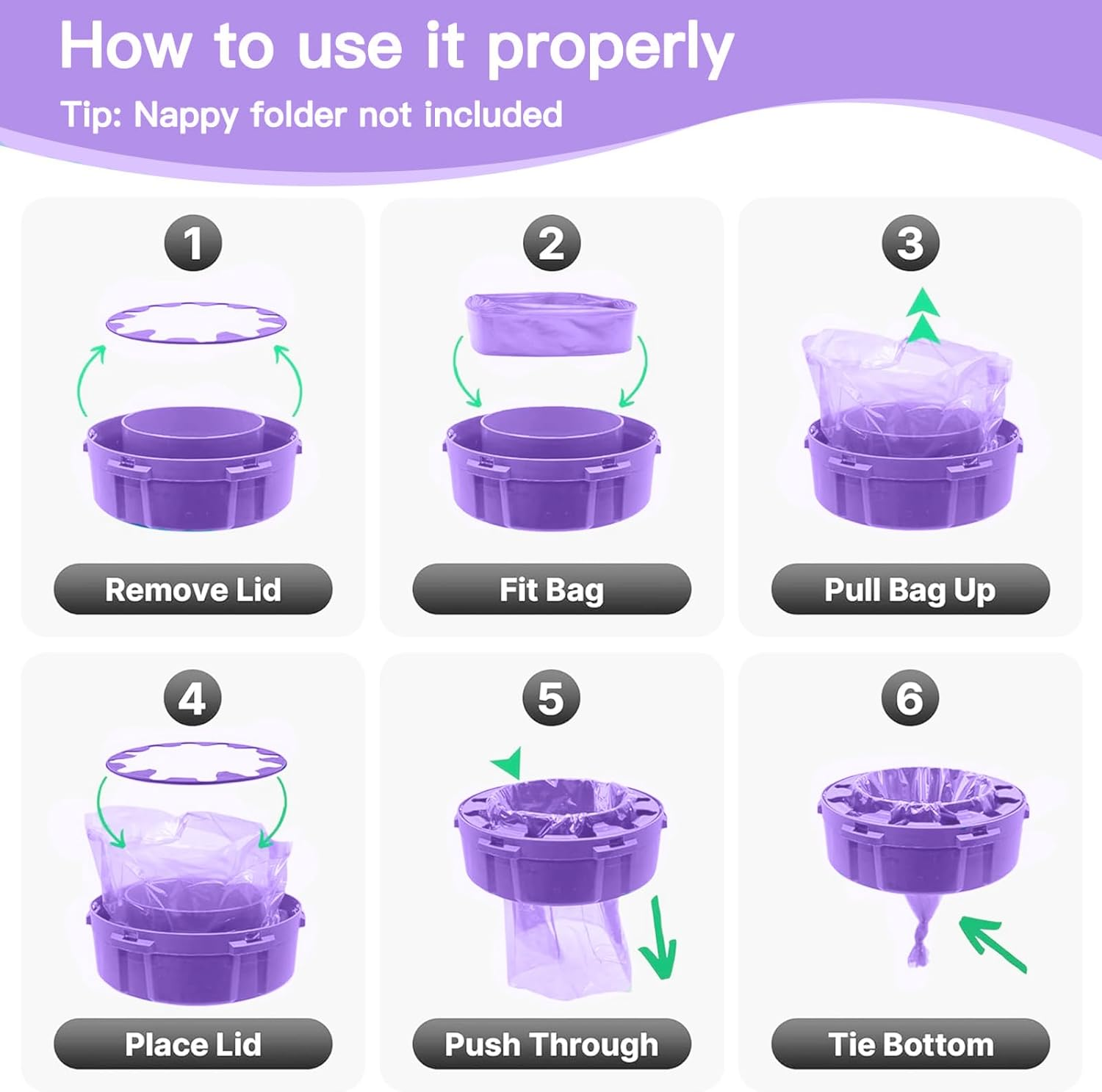 How to use it properly

Tip: Nappy folder not included

1
Remove Lid

2
Fit Bag

3
Pull Bag Up

4
Place Lid

5
Push Through

6
Tie Bottom