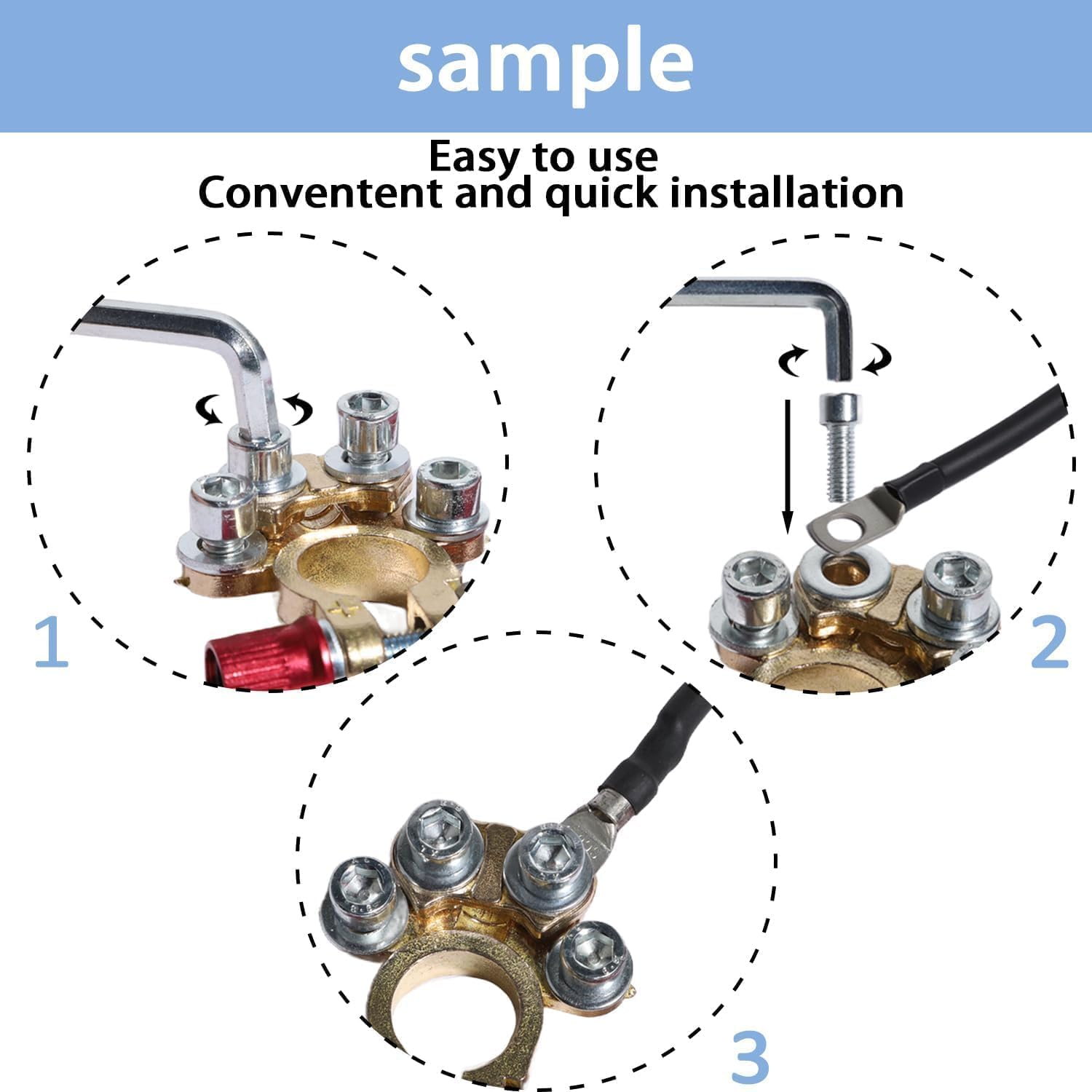 sample

Easy to use
Conventent and quick installation

1

2

3