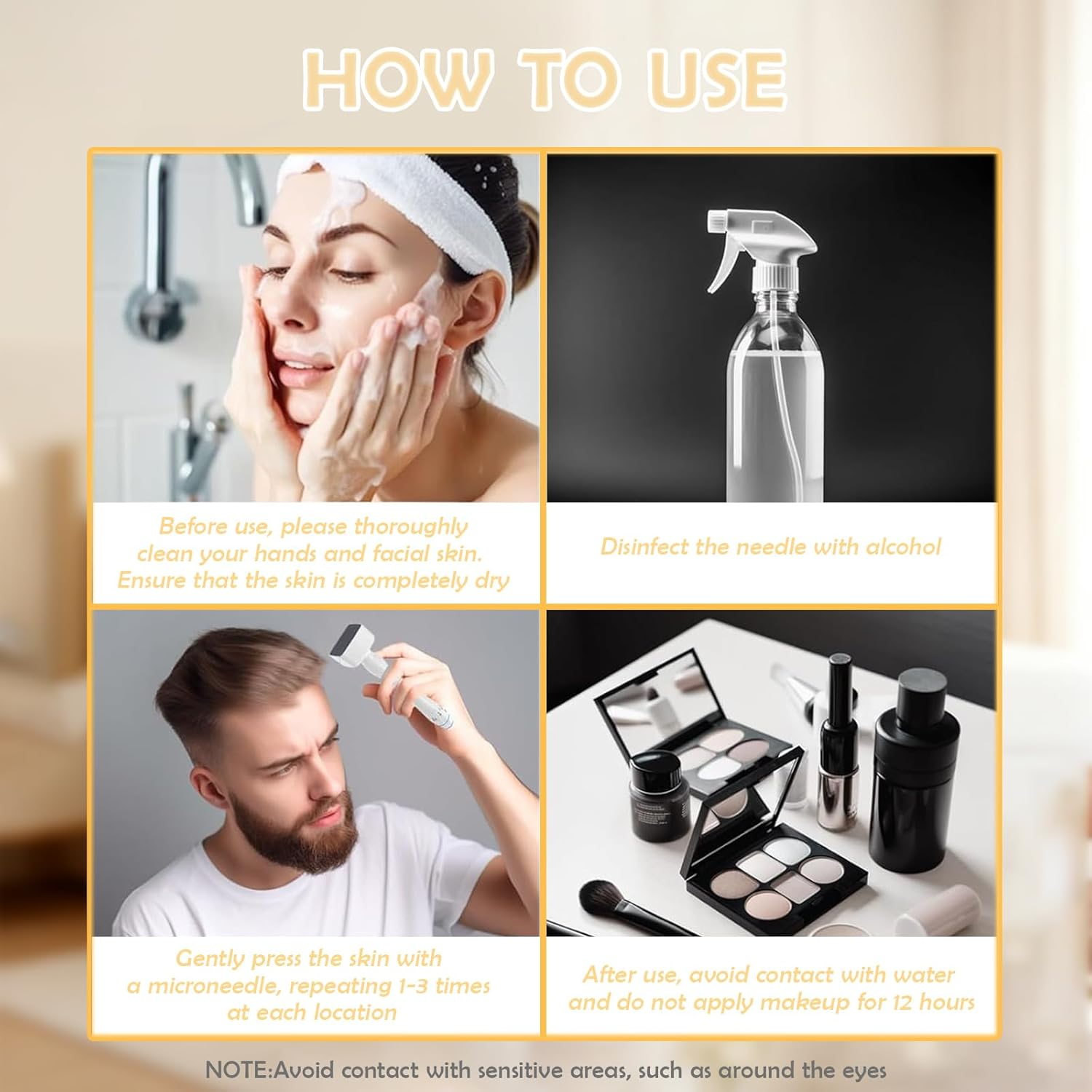 HOW TO USE

Before use, please thoroughly clean your hands and facial skin. Ensure that the skin is completely dry

Disinfect the needle with alcohol

Gently press the skin with a microneedle, repeating 1-3 times at each location

After use, avoid contact with water and do not apply makeup for 12 hours

NOTE:Avoid contact with sensitive areas, such as around the eyes