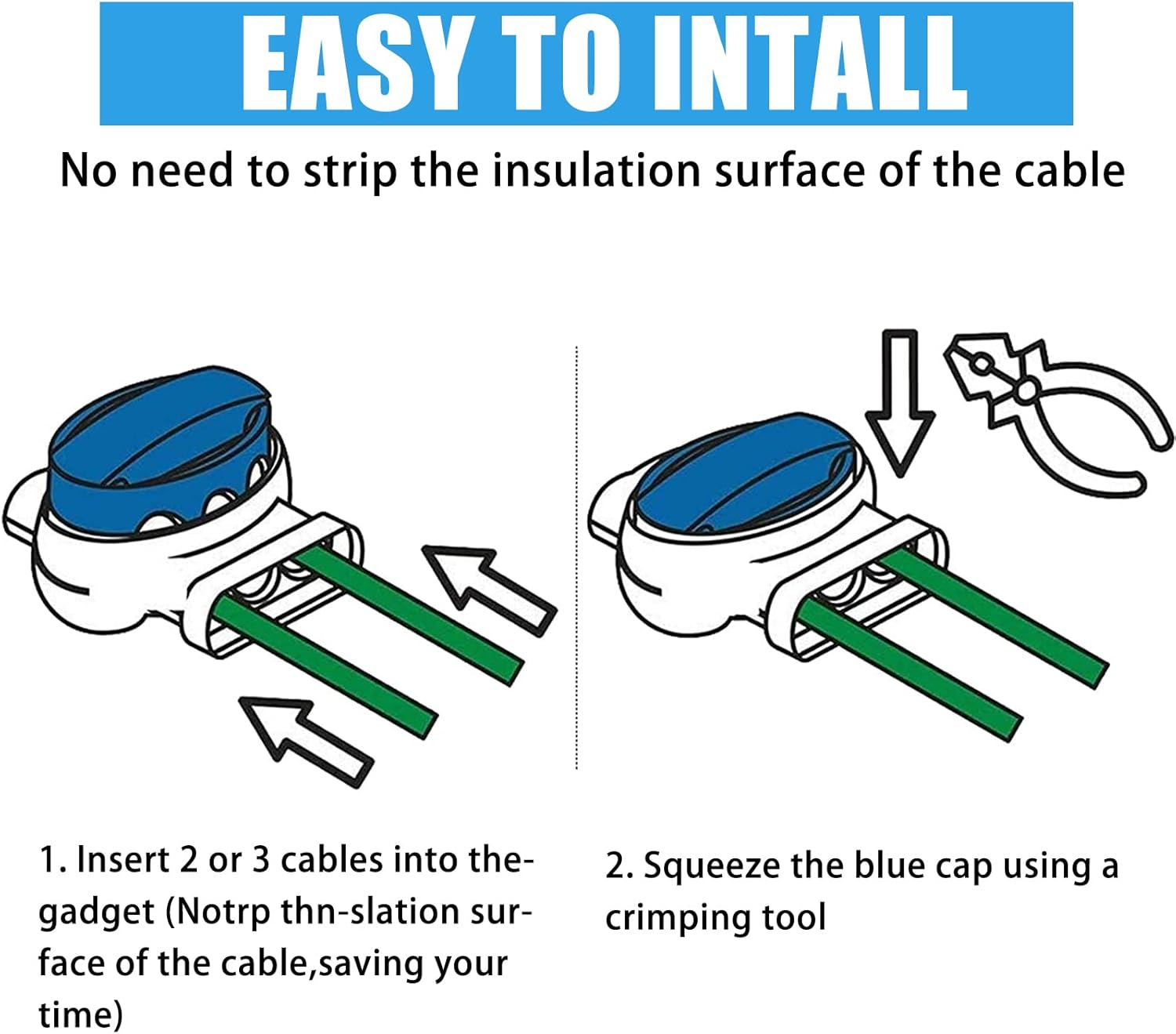 EASY TO INTALL

No need to strip the insulation surface of the cable

1. Insert 2 or 3 cables into the-gadget (Notrp thn-slation surface of the cable,saving your time)

2. Squeeze the blue cap using a crimping tool