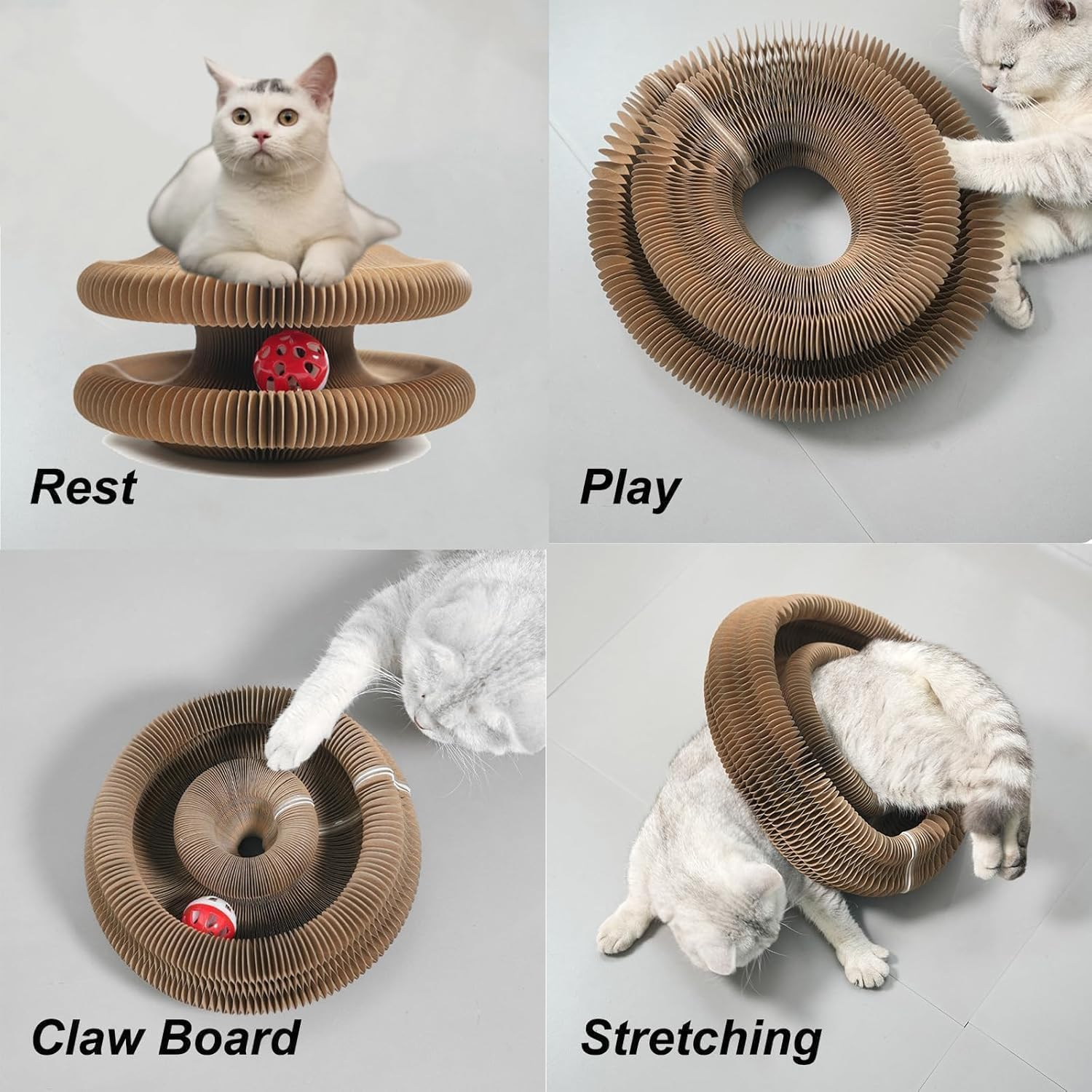 Rest

Play

Claw Board

Stretching