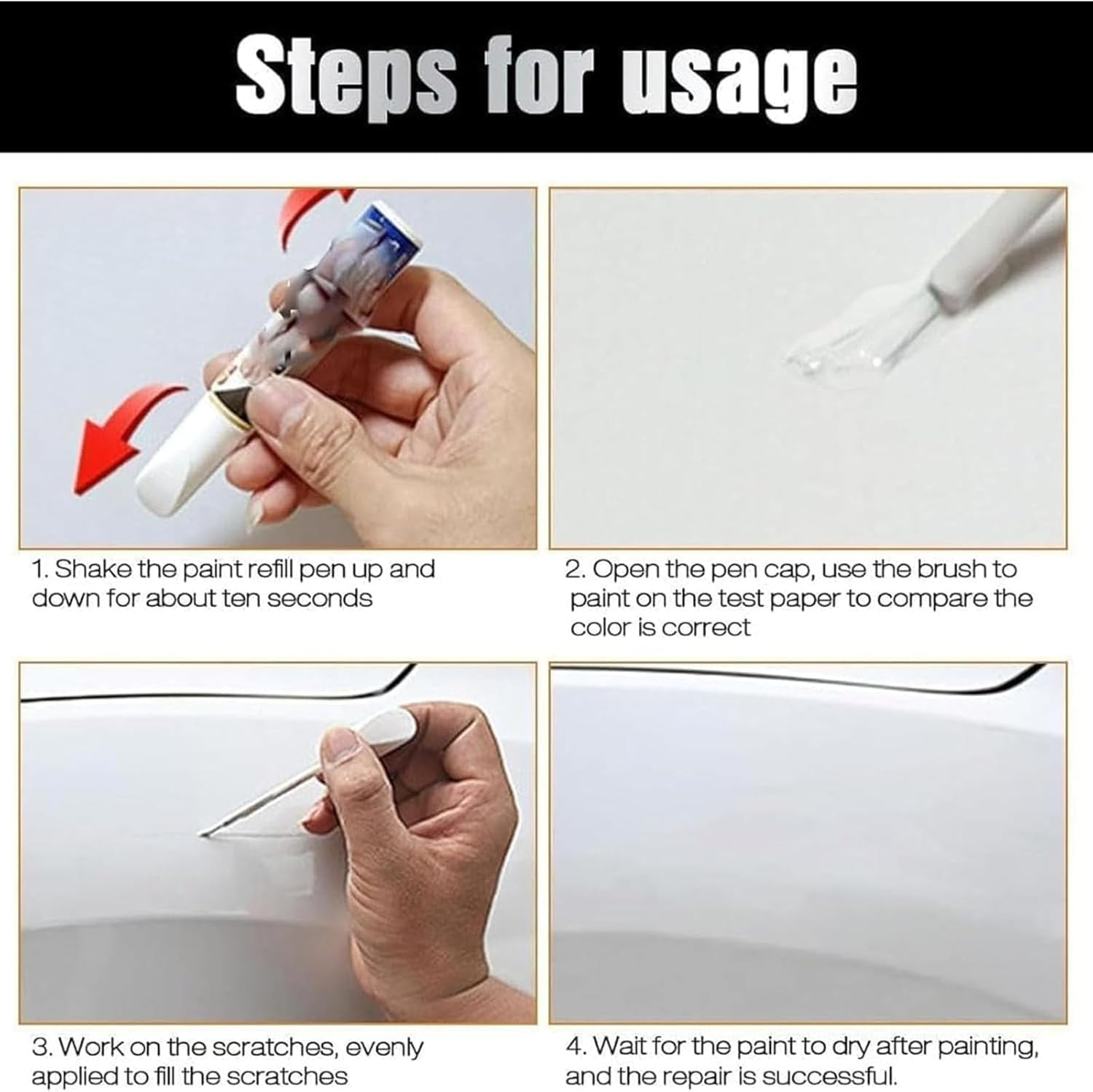 Steps for usage

1. Shake the paint refill pen up and down for about ten seconds

2. Open the pen cap, use the brush to paint on the test paper to compare the color is correct

3. Work on the scratches, evenly applied to fill the scratches

4. Wait for the paint to dry after painting, and the repair is successful.