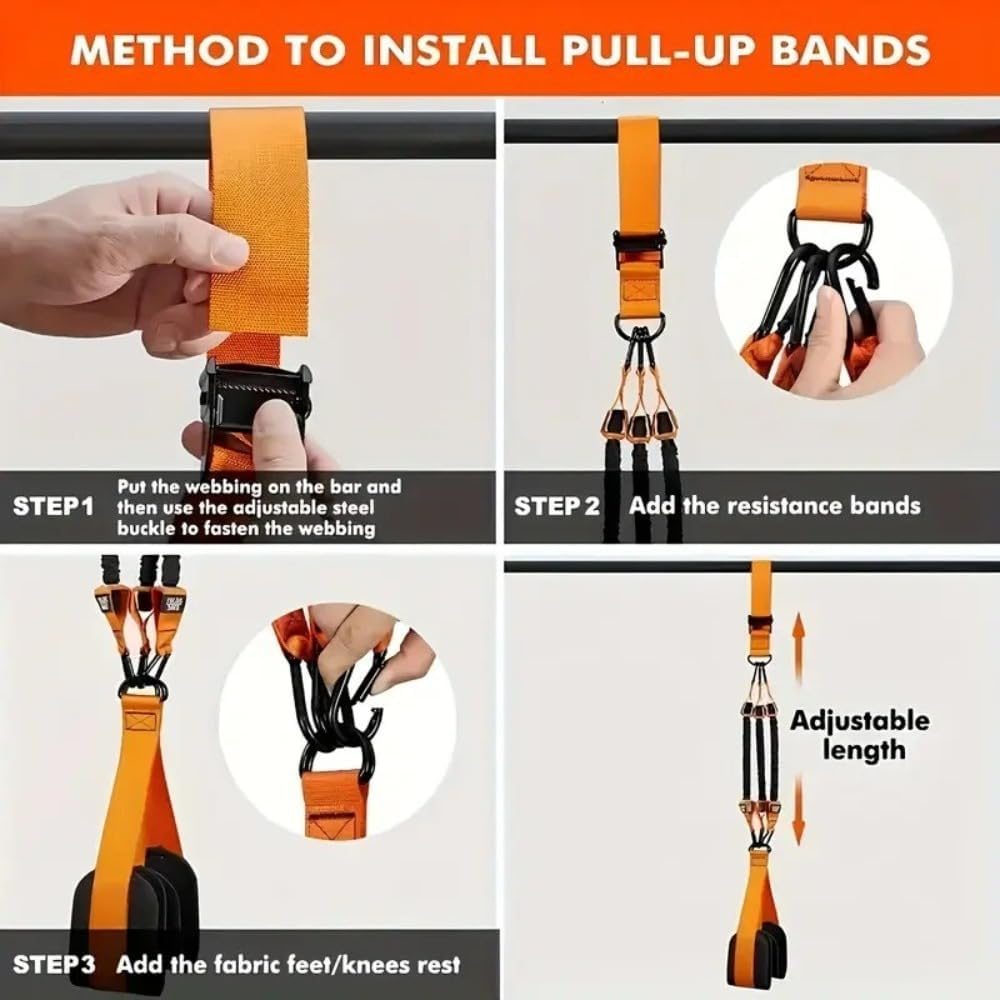 METHOD TO INSTALL PULL-UP BANDS

STEP1 Put the webbing on the bar and then use the adjustable steel buckle to fasten the webbing

STEP 2 Add the resistance bands

STEP3 Add the fabric feet/knees rest

Adjustable length