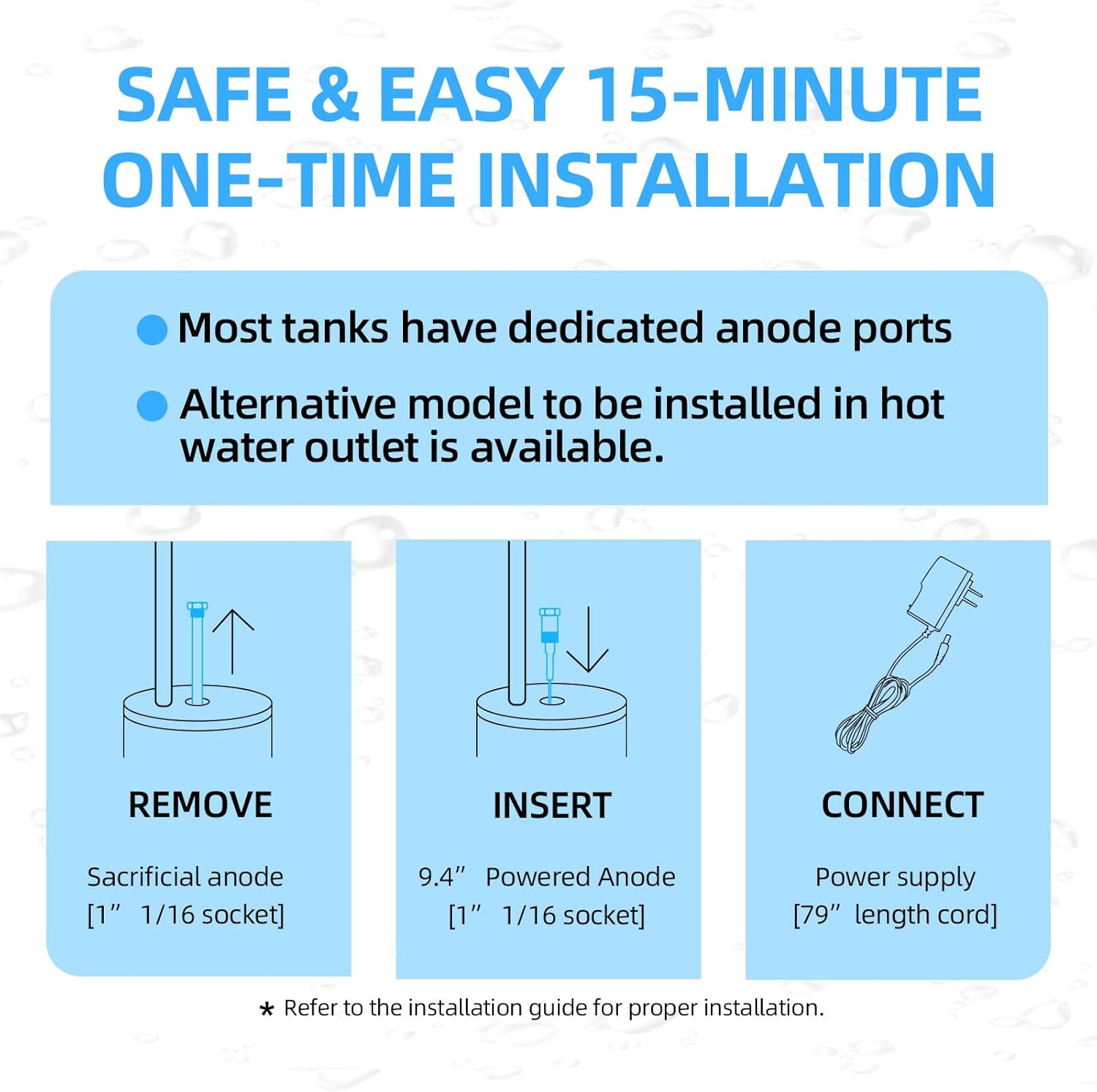 SAFE & EASY 15-MINUTE ONE-TIME INSTALLATION

Most tanks have dedicated anode ports

Alternative model to be installed in hot water outlet is available.

REMOVE

Sacrificial anode [1” 1/16 socket]

INSERT

9.4” Powered Anode [1” 1/16 socket]

CONNECT

Power supply [79” length cord]

* Refer to the installation guide for proper installation.