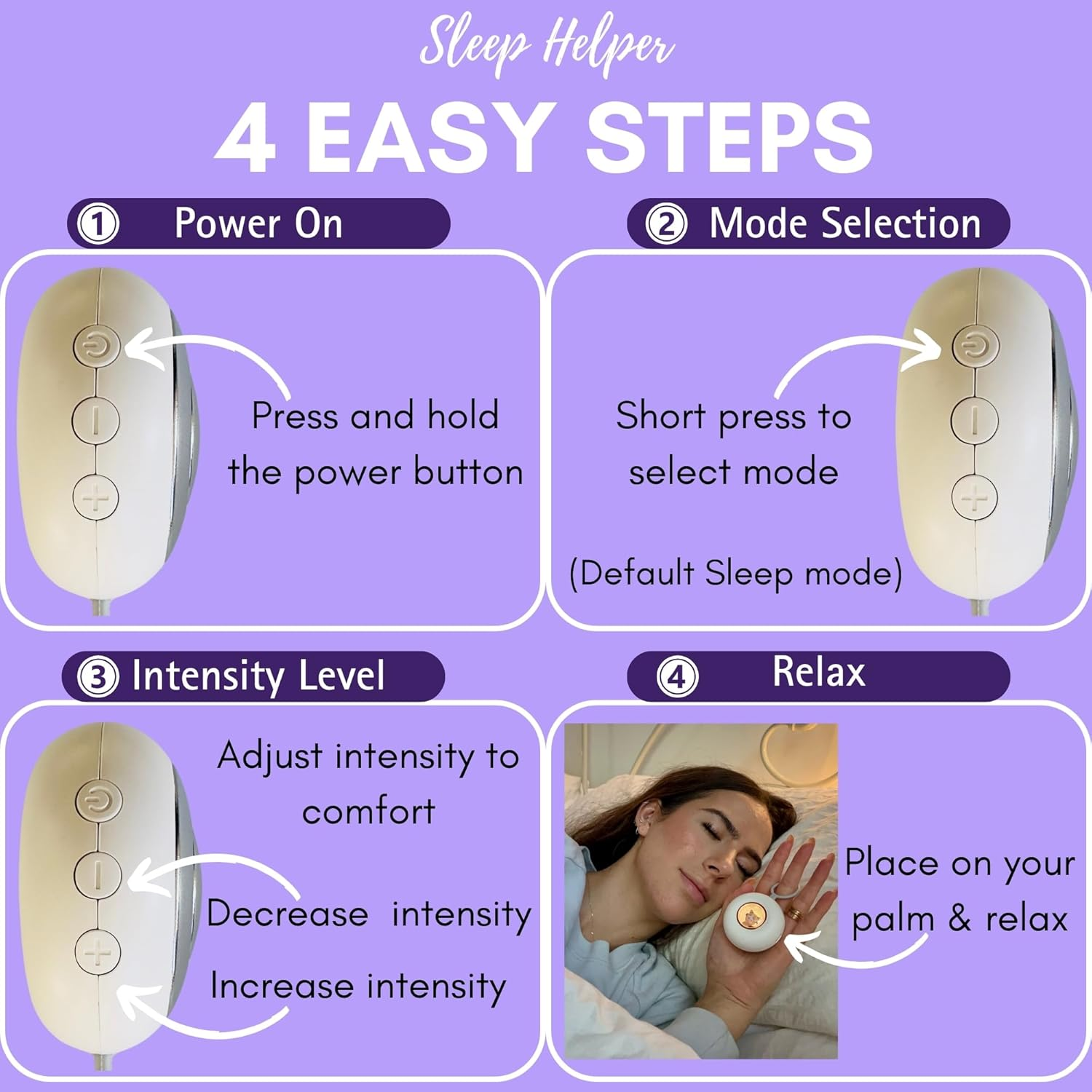 Sleep Helper

4 EASY STEPS

① Power On

Press and hold the power button

② Mode Selection

Short press to select mode

(Default Sleep mode)

③ Intensity Level

Adjust intensity to comfort

Decrease intensity

Increase intensity

④ Relax

Place on your palm & relax