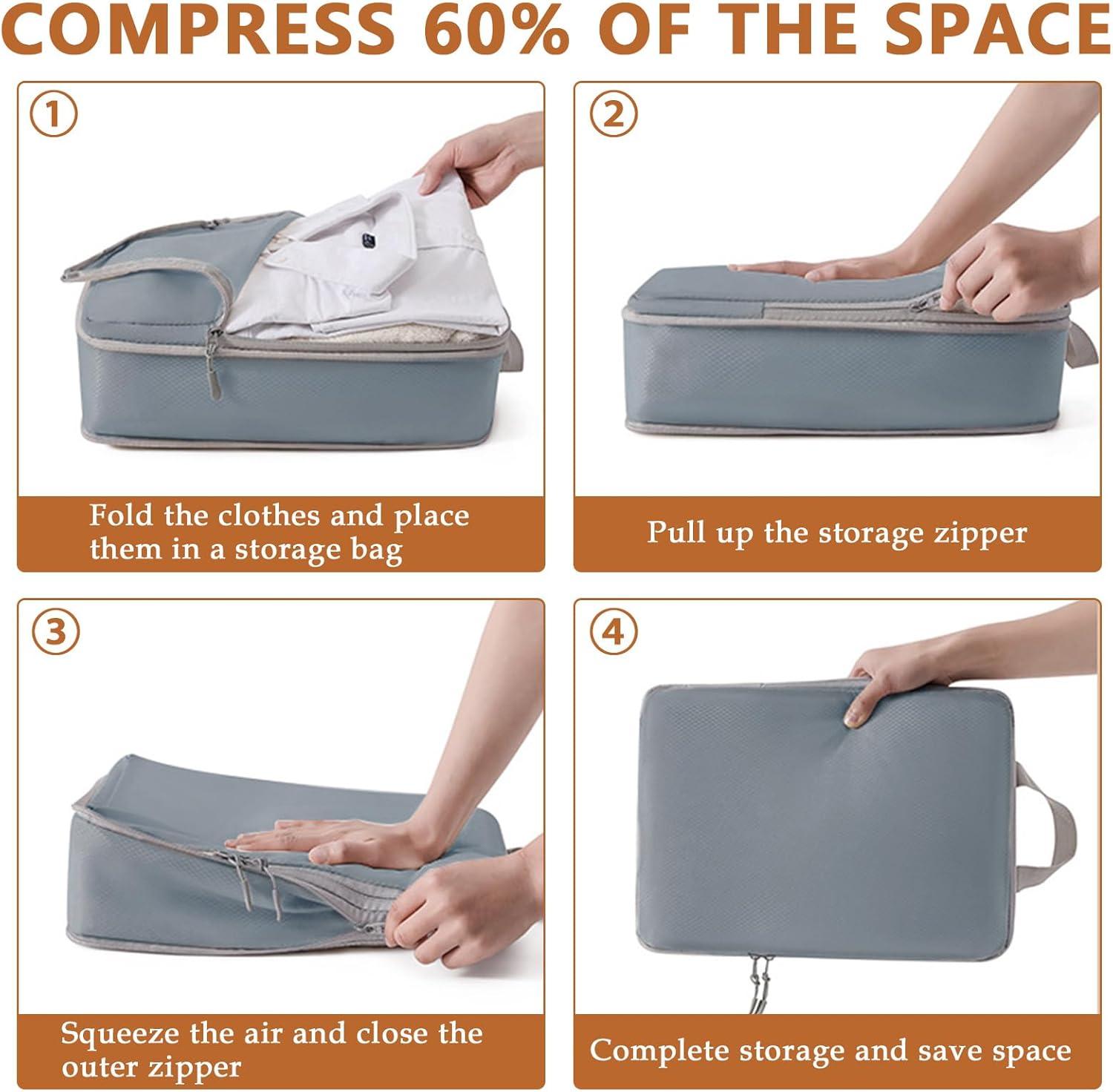 COMPRESS 60% OF THE SPACE

①

Fold the clothes and place them in a storage bag

②

Pull up the storage zipper

③

Squeeze the air and close the outer zipper

④

Complete storage and save space