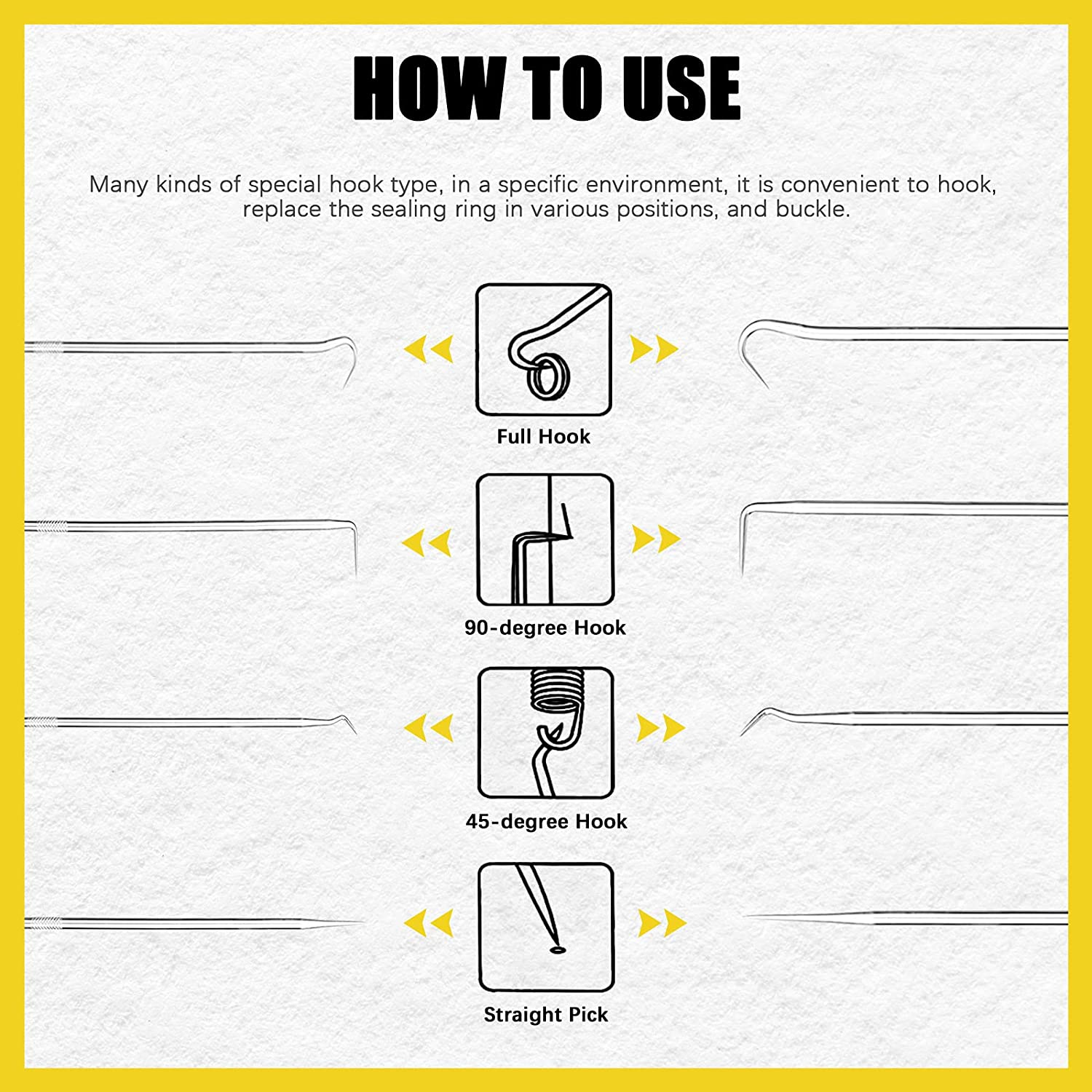 HOW TO USE

Many kinds of special hook type, in a specific environment, it is convenient to hook, replace the sealing ring in various positions, and buckle.

Full Hook

90-degree Hook

45-degree Hook

Straight Pick