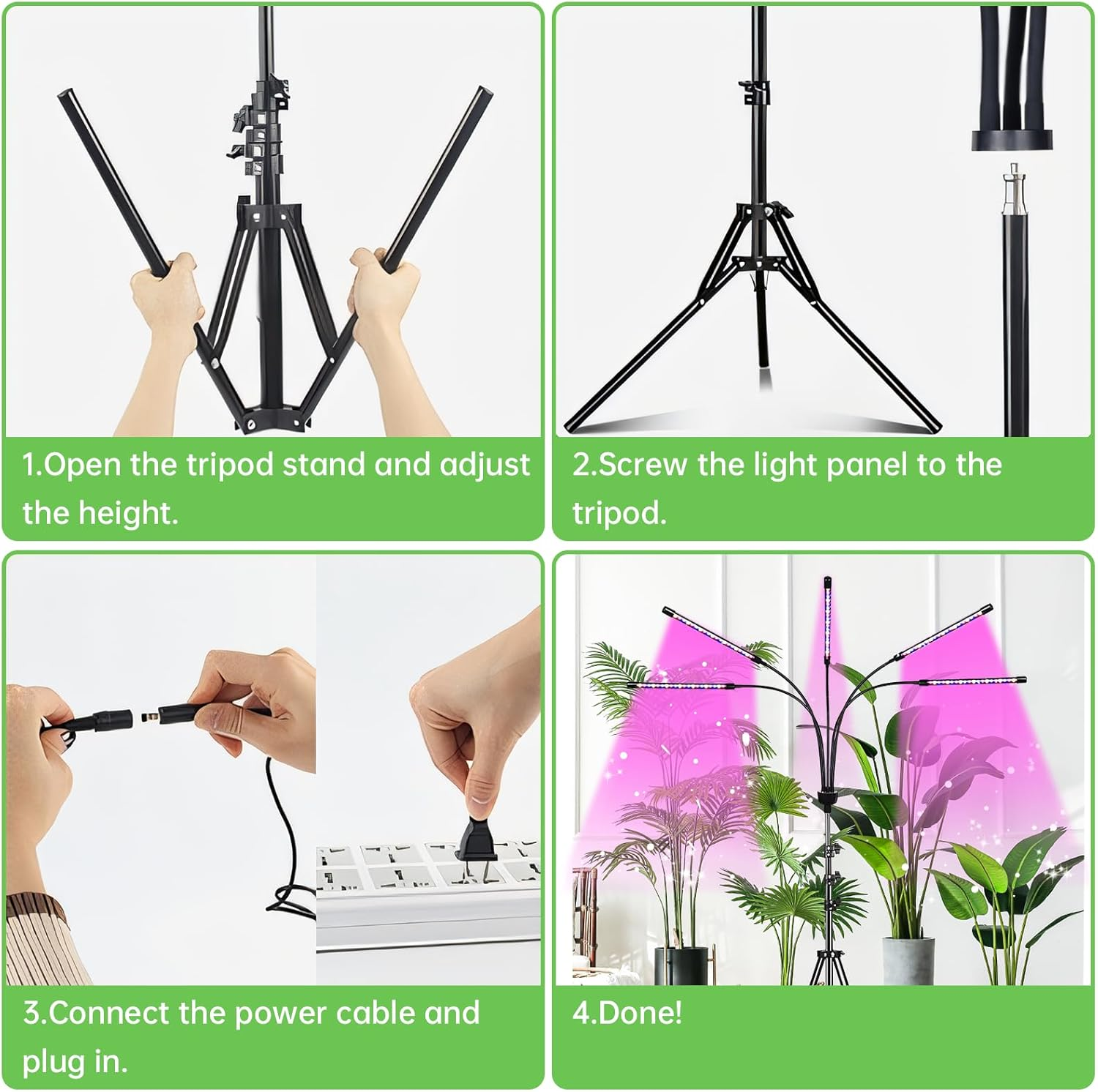 1.Open the tripod stand and adjust the height.

2.Screw the light panel to the tripod.

3.Connect the power cable and plug in.

4.Done!