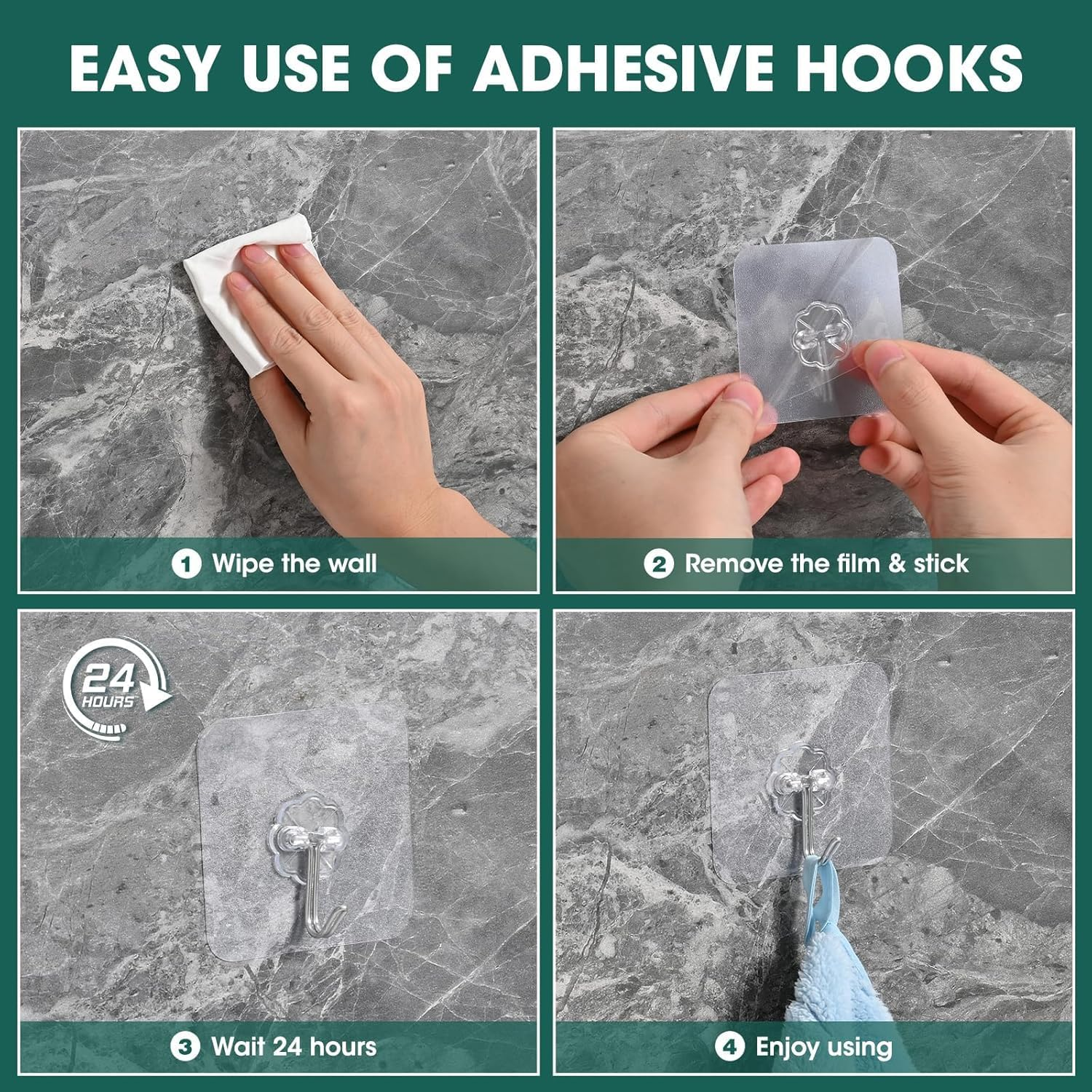 EASY USE OF ADHESIVE HOOKS

1 Wipe the wall

2 Remove the film & stick

24 HOURS

3 Wait 24 hours

4 Enjoy using