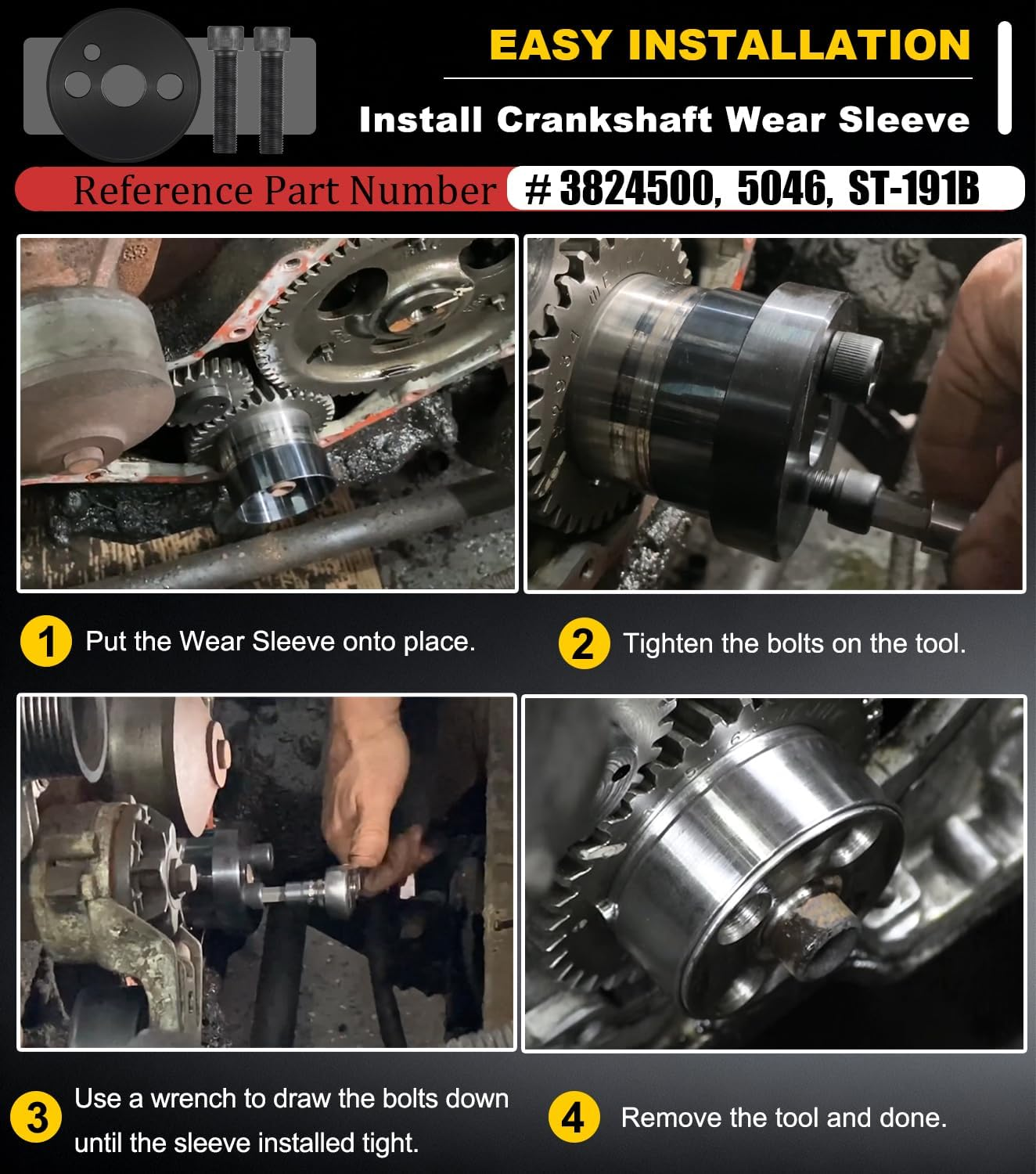 EASY INSTALLATION

Install Crankshaft Wear Sleeve

Reference Part Number # 3824500, 5046, ST-191B

1 Put the Wear Sleeve onto place.

2 Tighten the bolts on the tool.

3 Use a wrench to draw the bolts down until the sleeve installed tight.

4 Remove the tool and done.