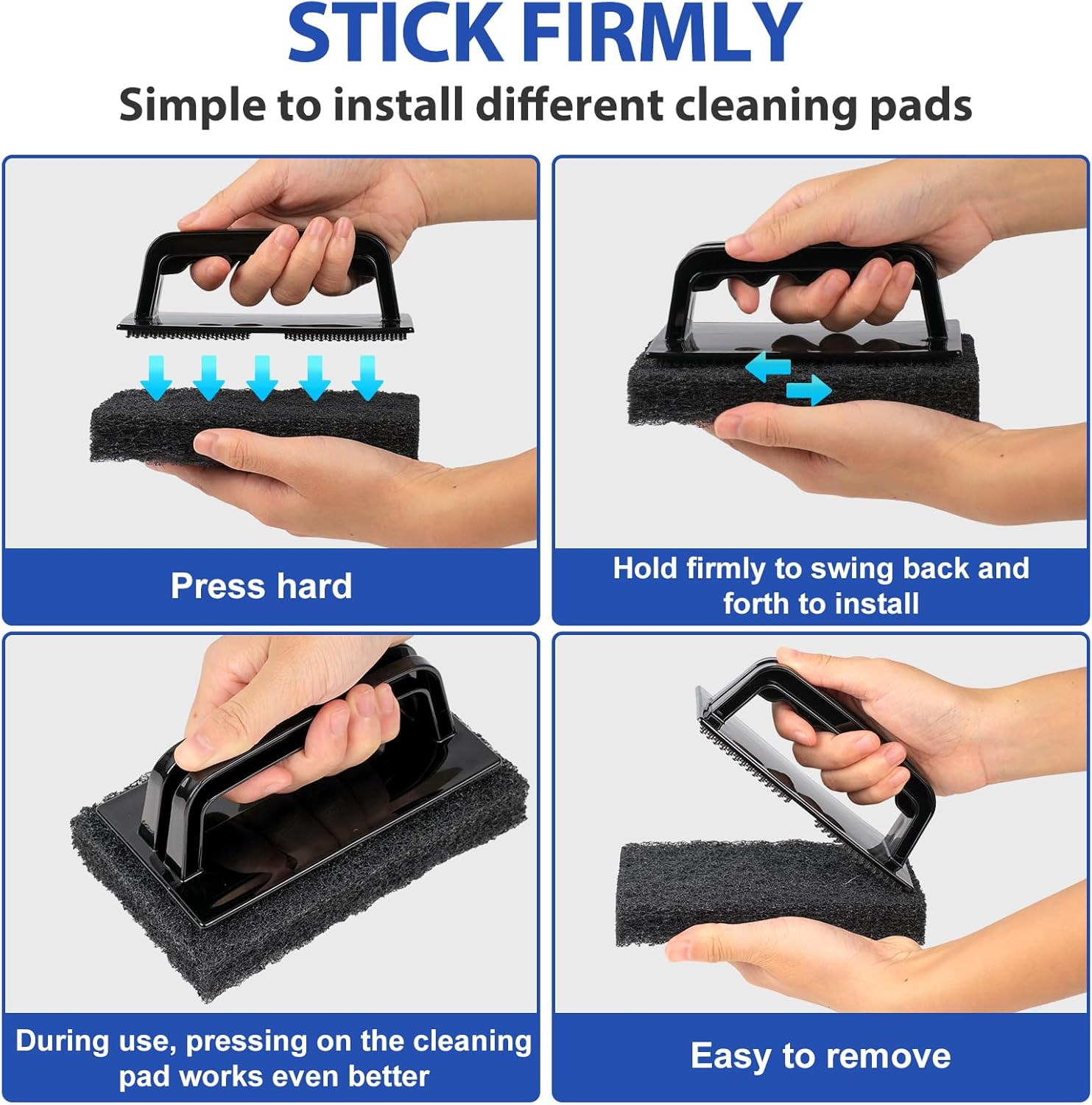 STICK FIRMLY

Simple to install different cleaning pads

Press hard

Hold firmly to swing back and forth to install

During use, pressing on the cleaning pad works even better

Easy to remove