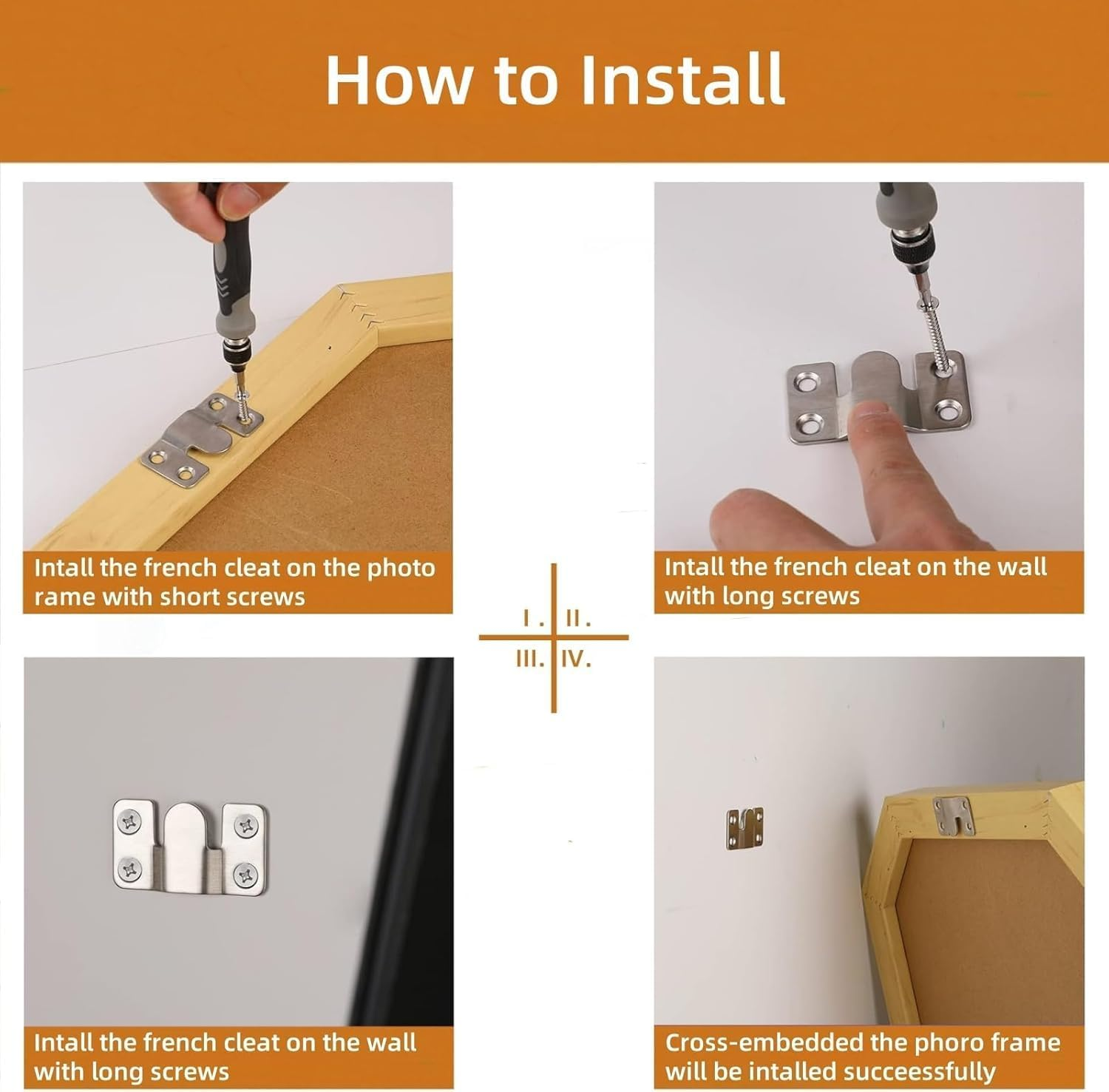 How to Install

Intall the french cleat on the photo rame with short screws

Intall the french cleat on the wall with long screws

I. II.
III. IV.

Intall the french cleat on the wall with long screws

Cross-embedded the phoro frame will be intalled succeessfully