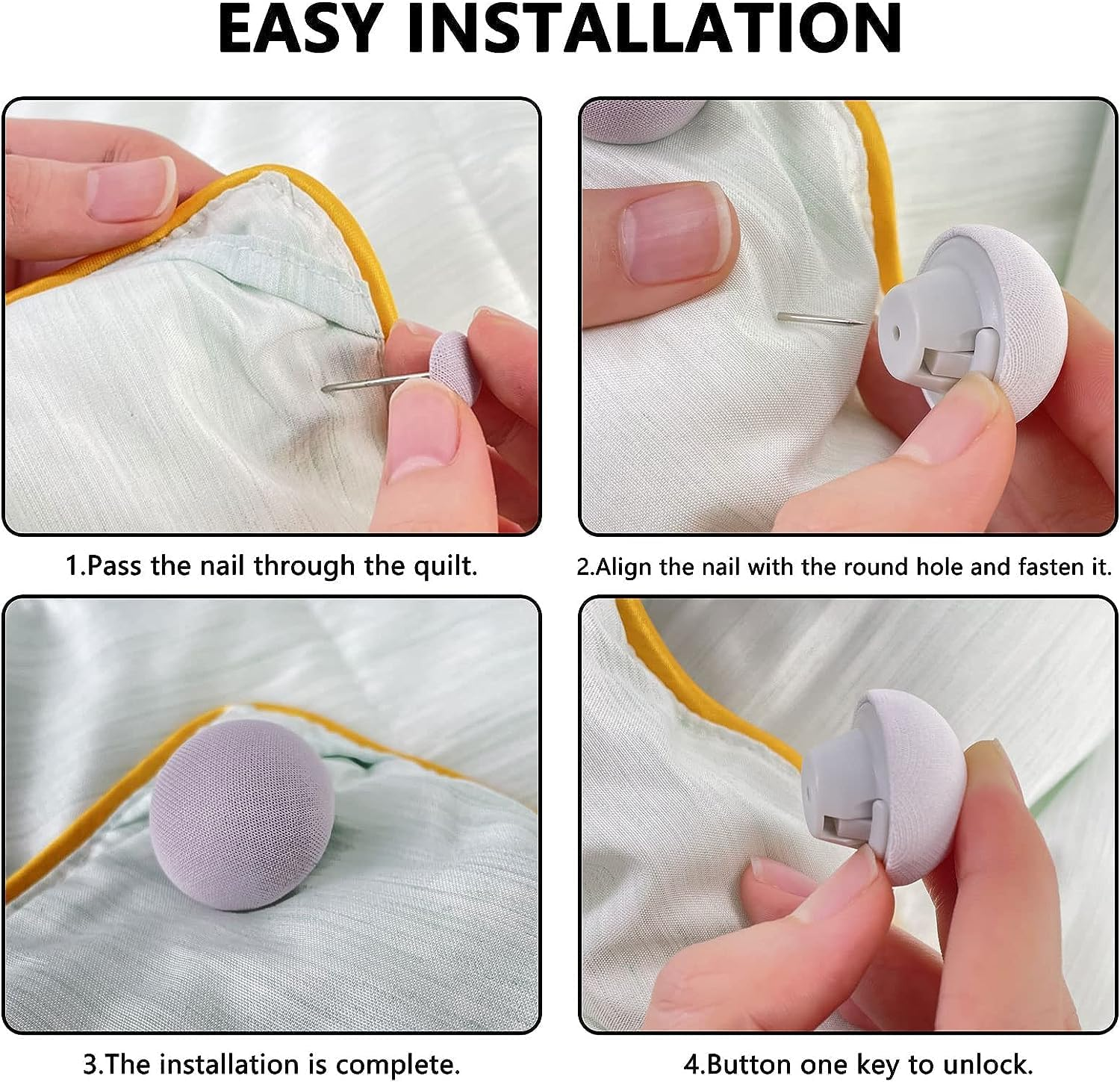 EASY INSTALLATION

1.Pass the nail through the quilt.

2.Align the nail with the round hole and fasten it.

3.The installation is complete.

4.Button one key to unlock.