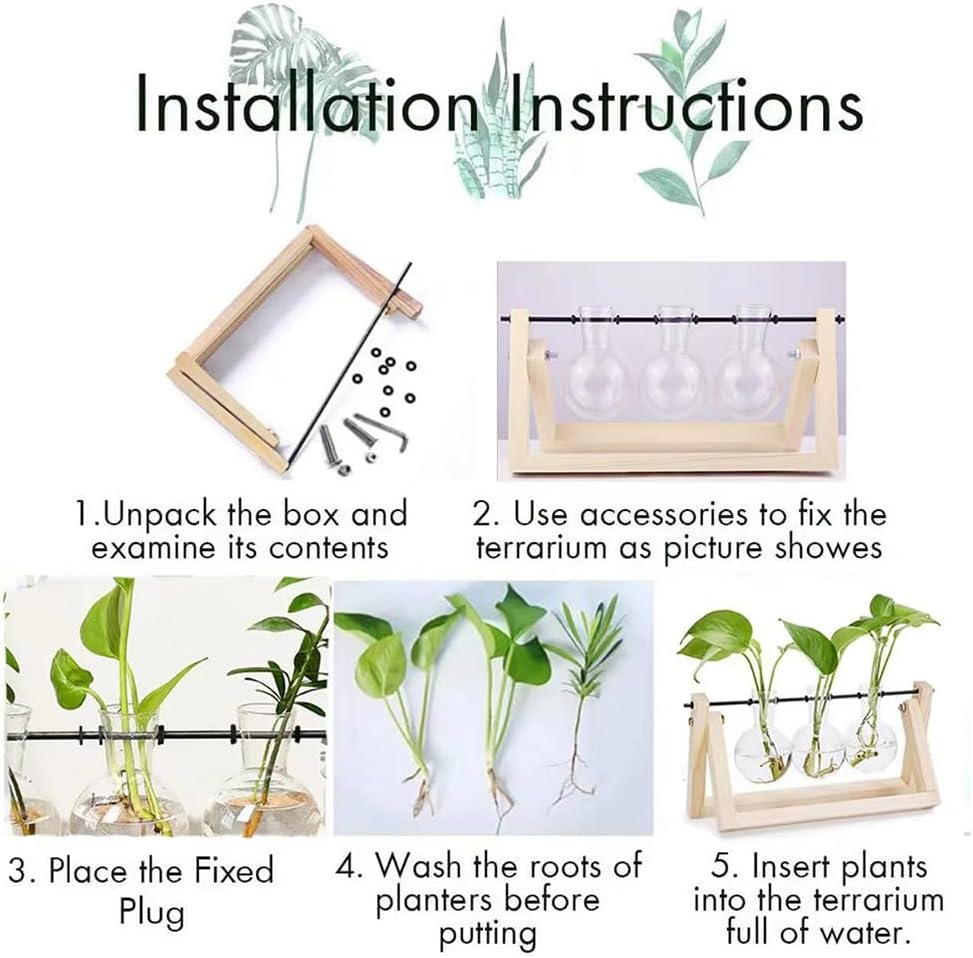 Installation Instructions

1.Unpack the box and examine its contents

2. Use accessories to fix the terrarium as picture showes

3. Place the Fixed Plug

4. Wash the roots of planters before putting

5. Insert plants into the terrarium full of water.