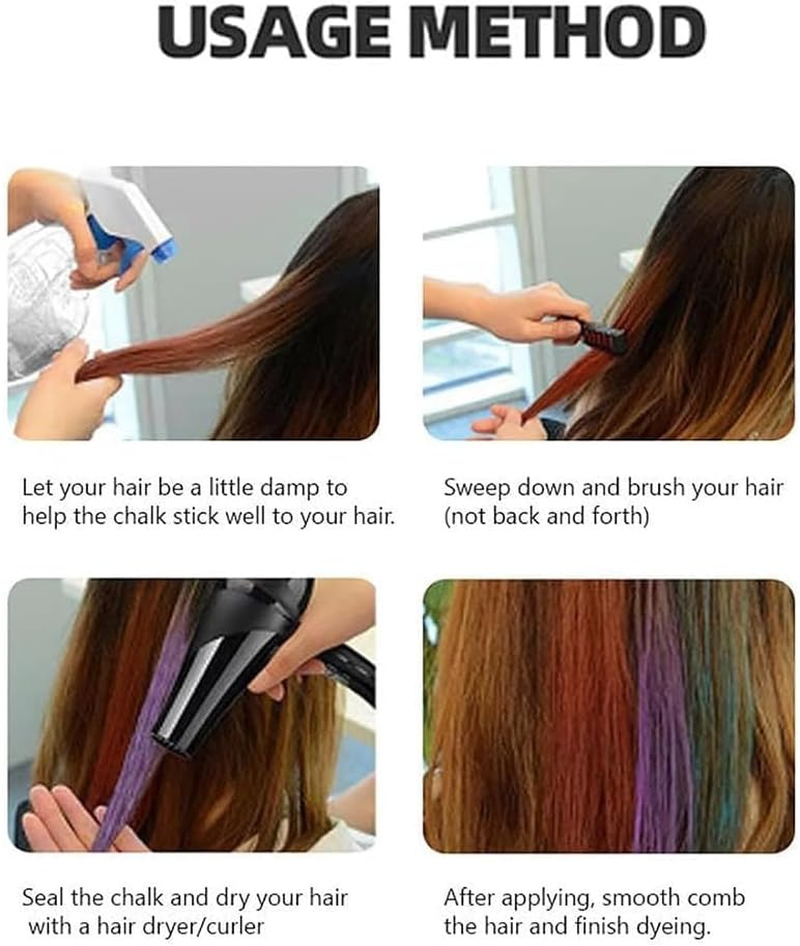 USAGE METHOD

Let your hair be a little damp to help the chalk stick well to your hair.

Sweep down and brush your hair (not back and forth)

Seal the chalk and dry your hair with a hair dryer/curler

After applying, smooth comb the hair and finish dyeing.