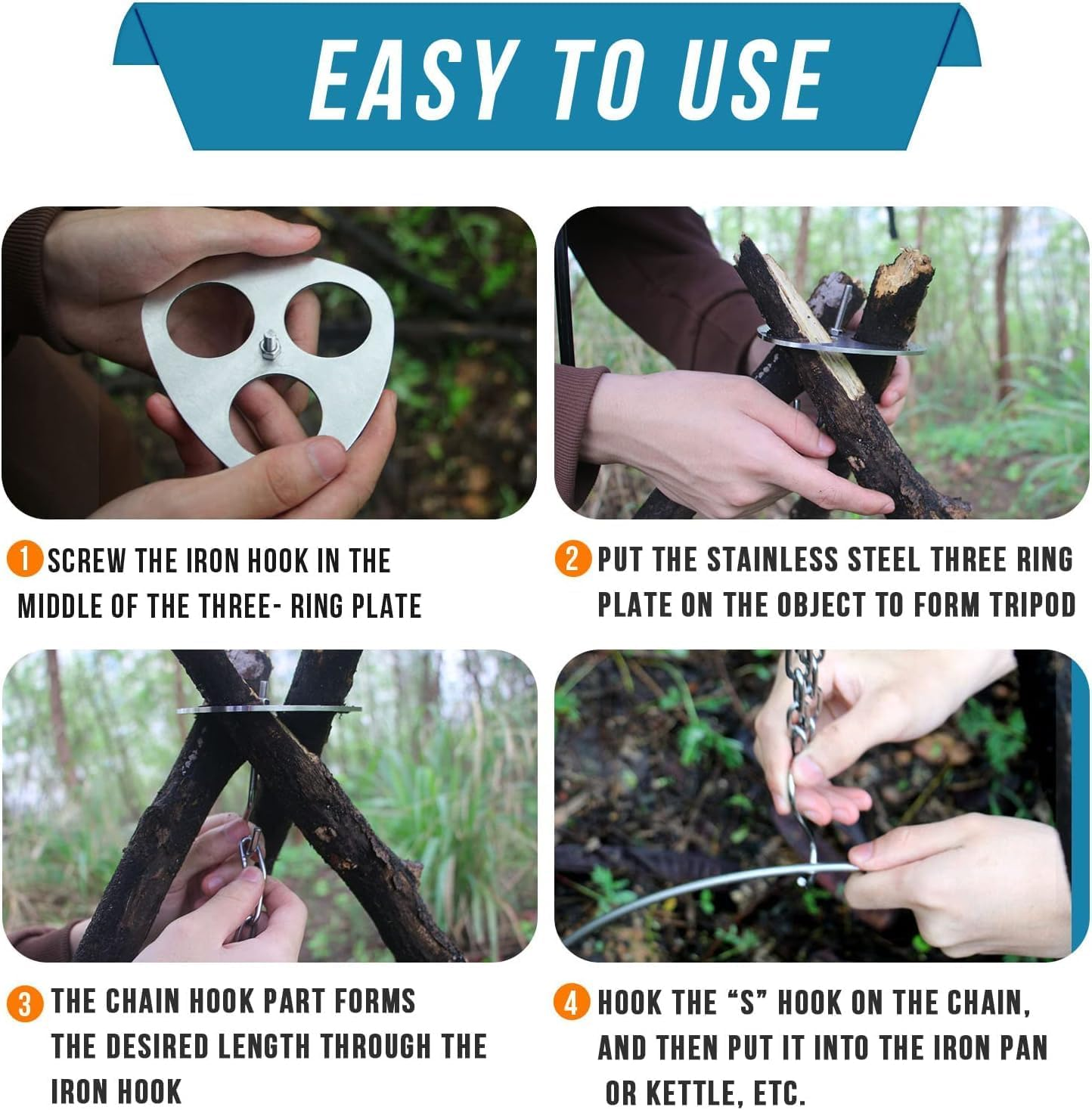 EASY TO USE

1 SCREW THE IRON HOOK IN THE MIDDLE OF THE THREE- RING PLATE

2 PUT THE STAINLESS STEEL THREE RING PLATE ON THE OBJECT TO FORM TRIPOD

3 THE CHAIN HOOK PART FORMS THE DESIRED LENGTH THROUGH THE IRON HOOK

4 HOOK THE “S” HOOK ON THE CHAIN, AND THEN PUT IT INTO THE IRON PAN OR KETTLE, ETC.